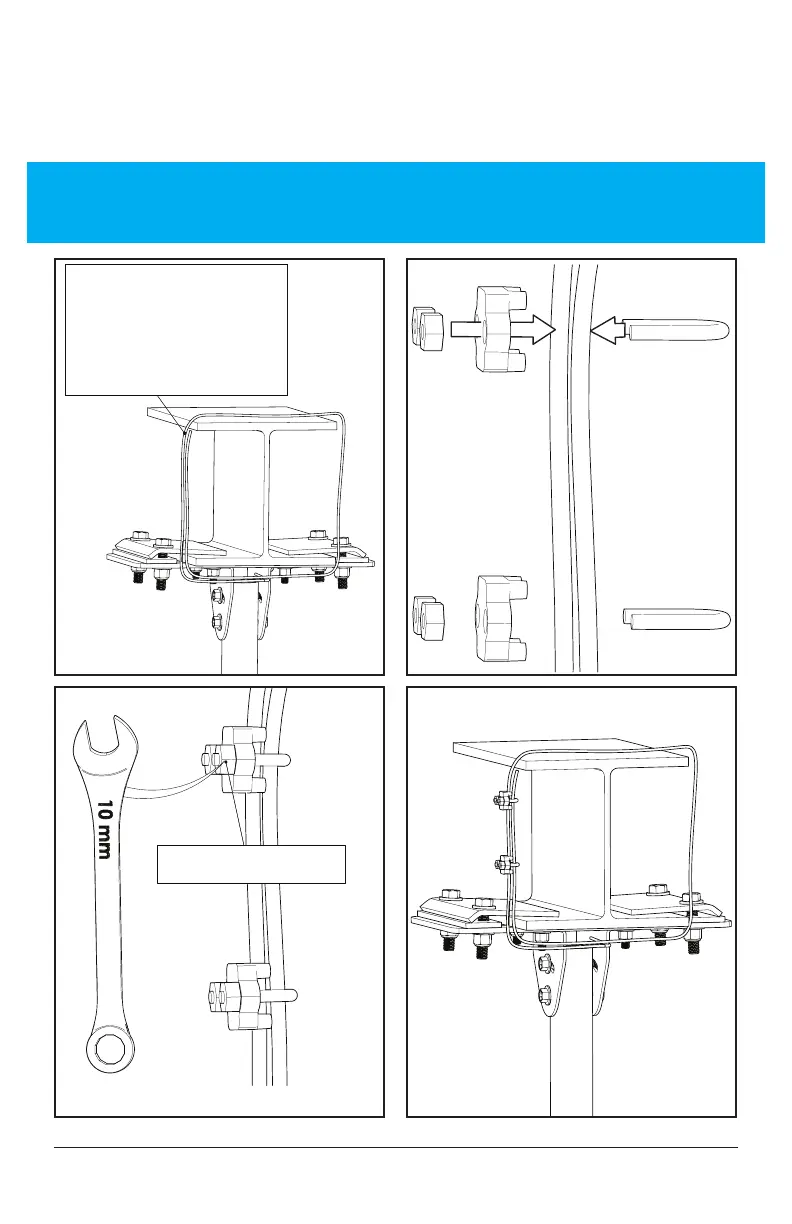 10 mm