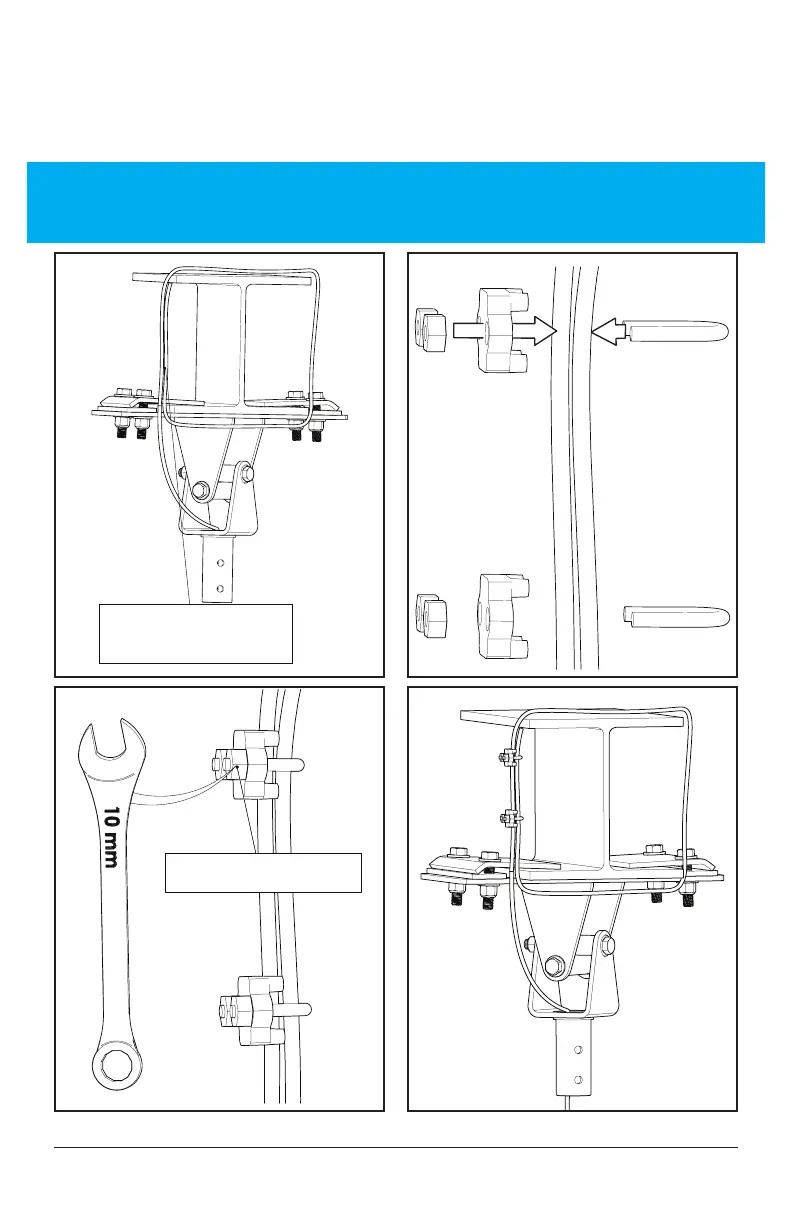 10 mm