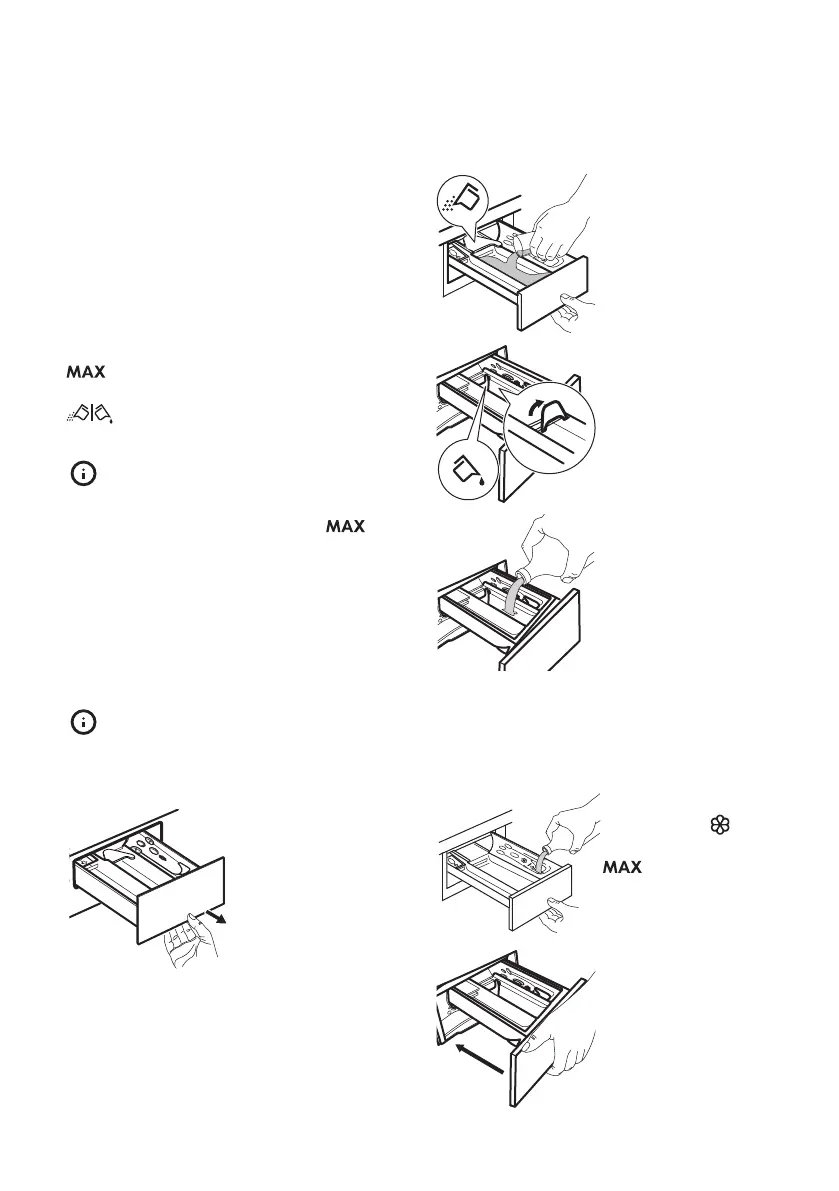 MAX

MAX

MAX