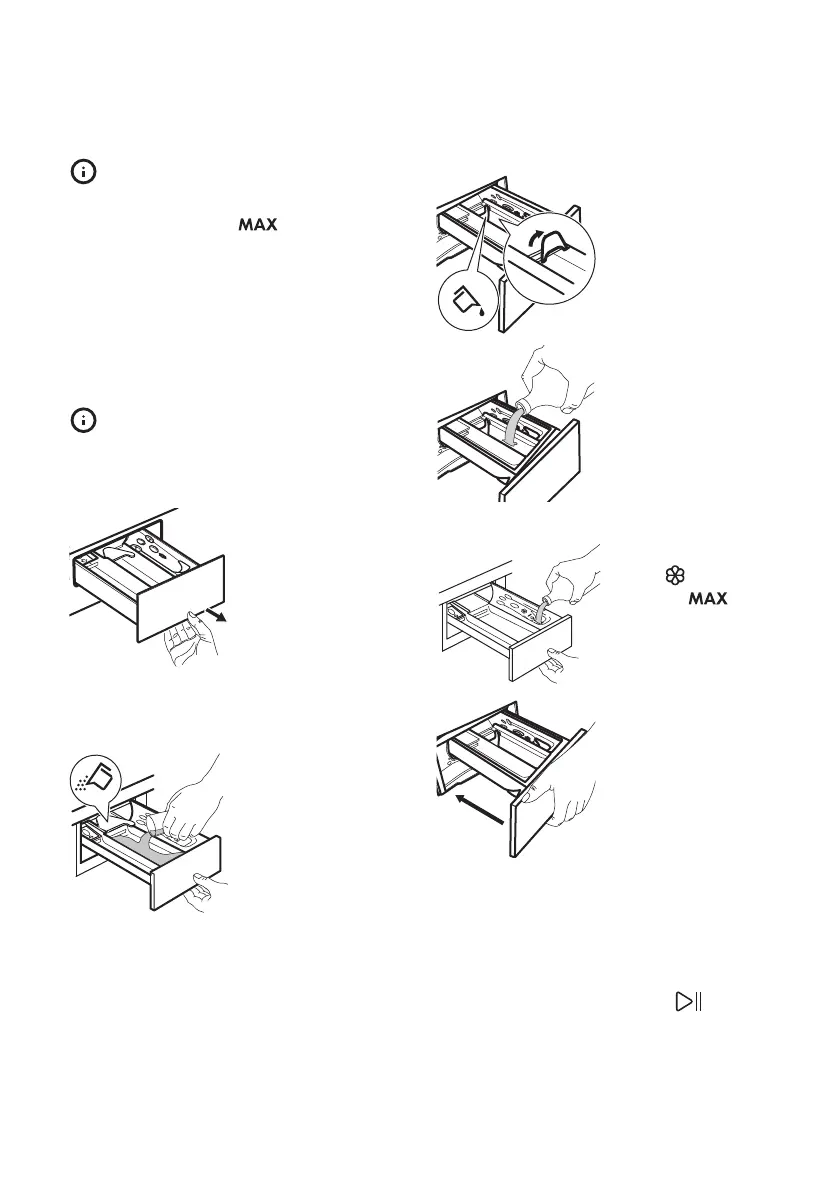 MAX

MAX