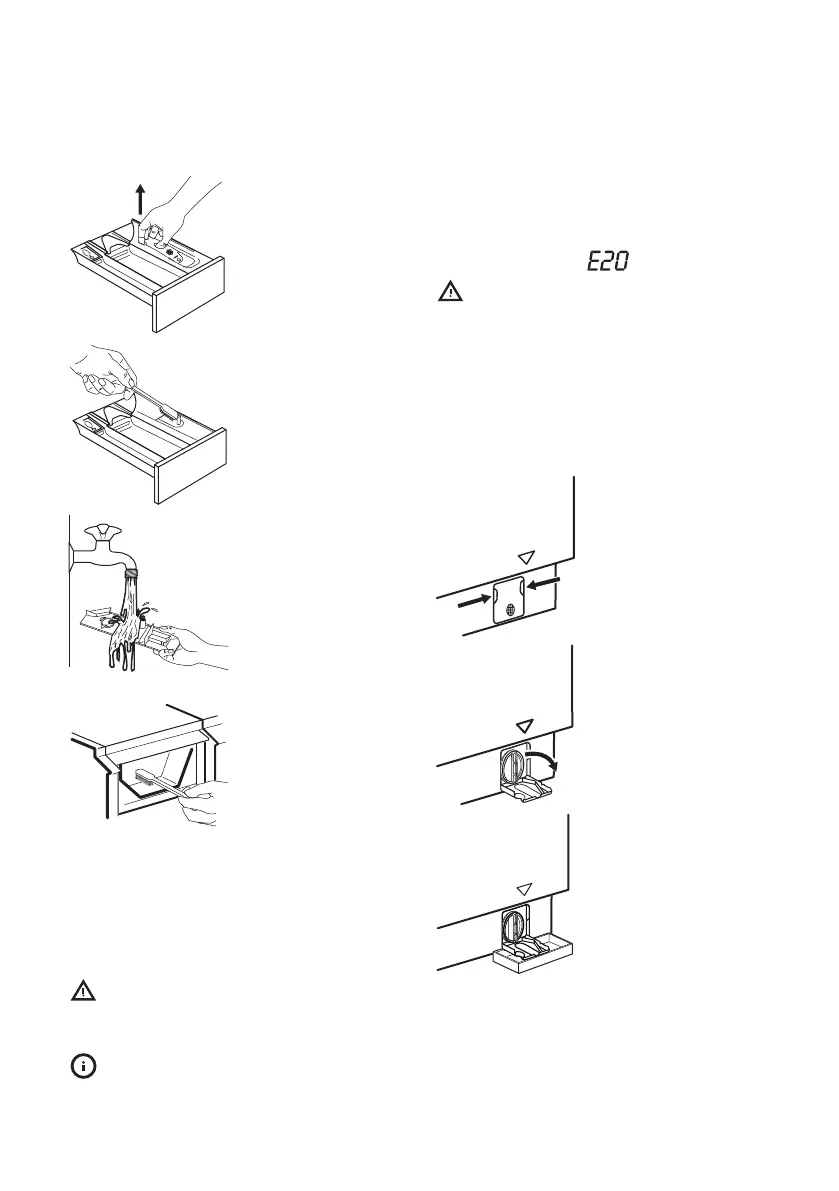 E20