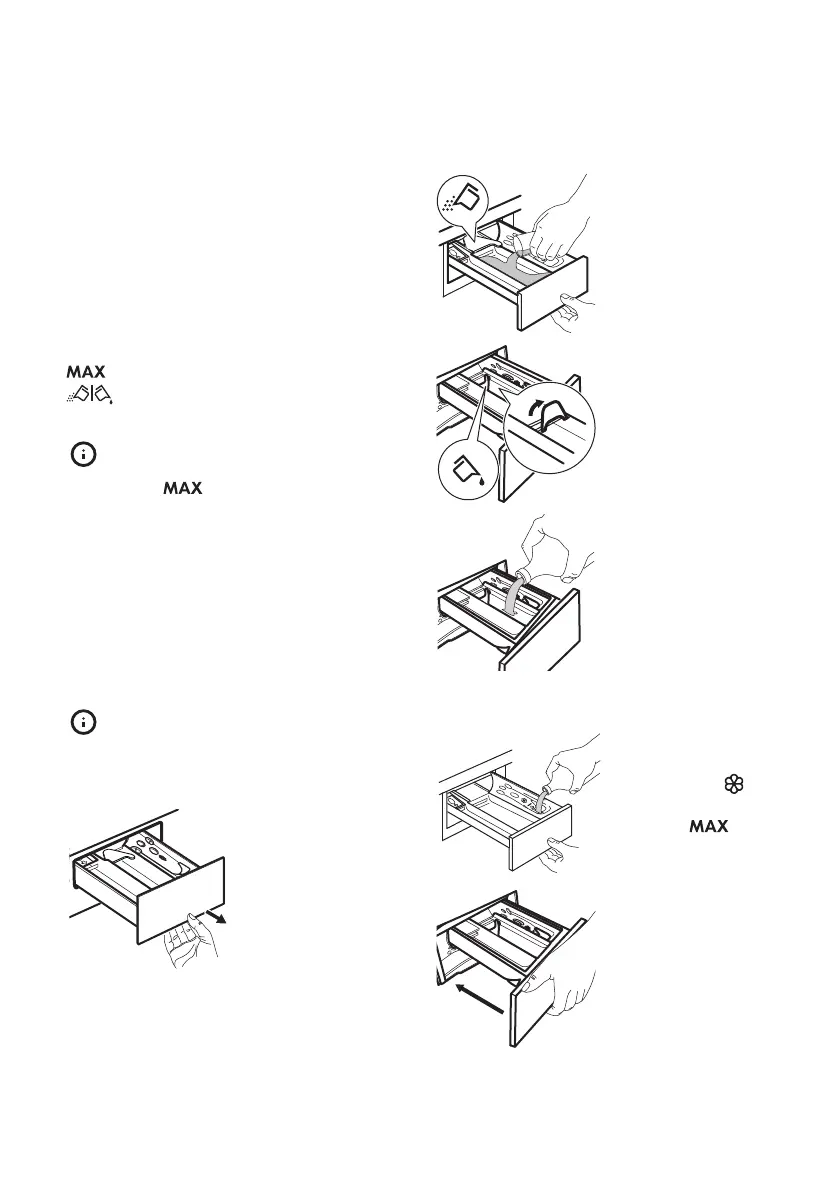 MAX

MAX

MAX