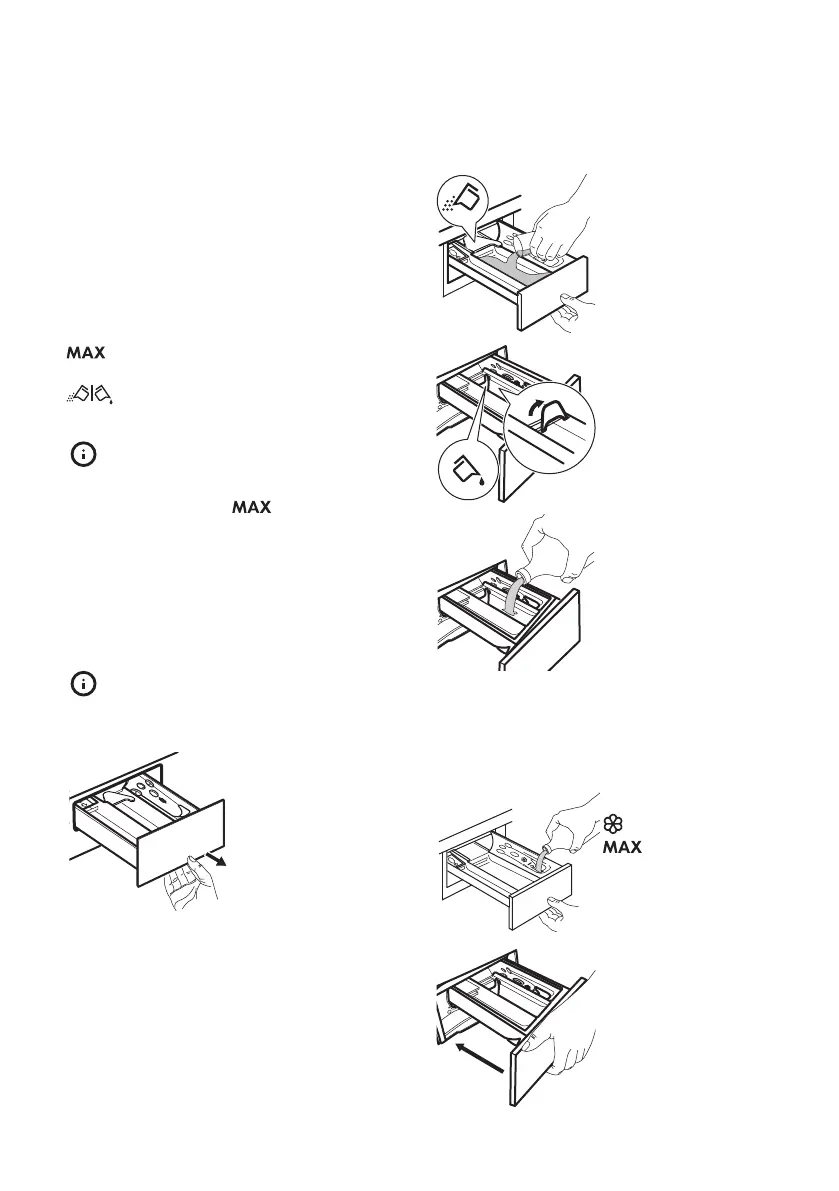 MAX

MAX

MAX