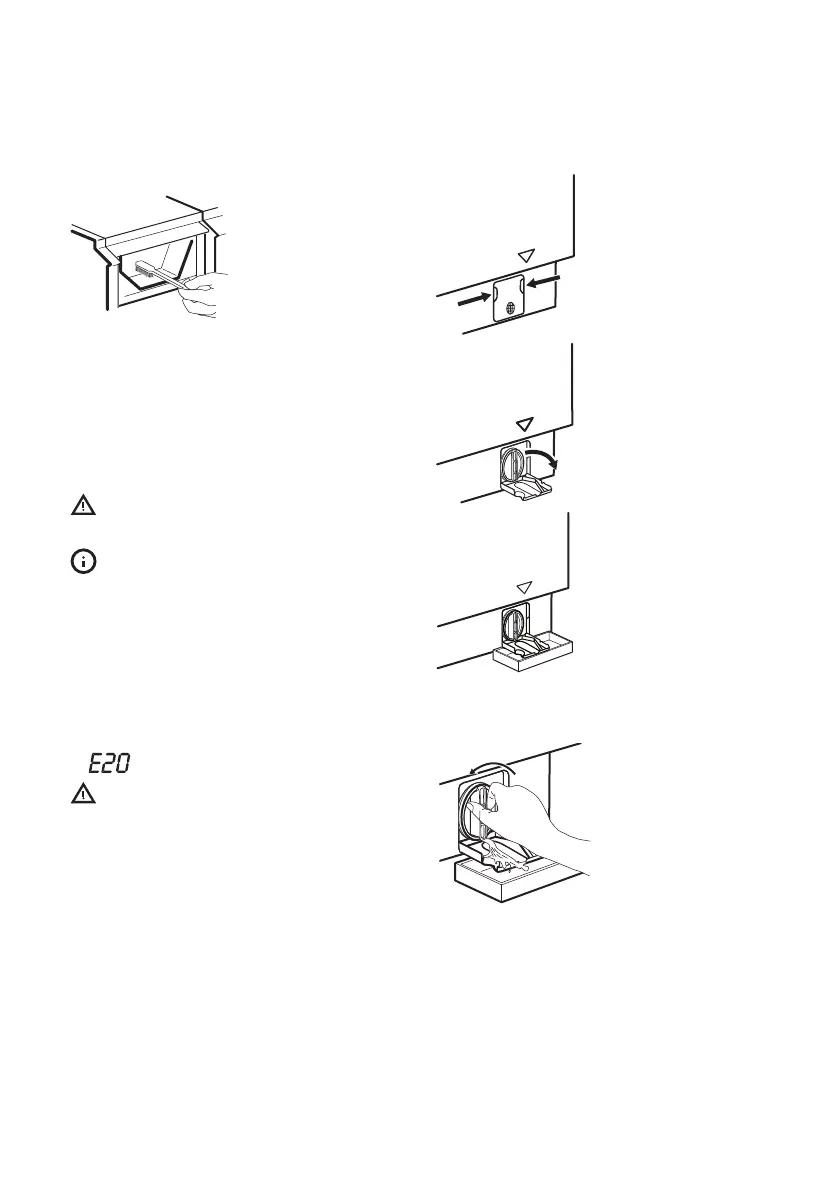 E20