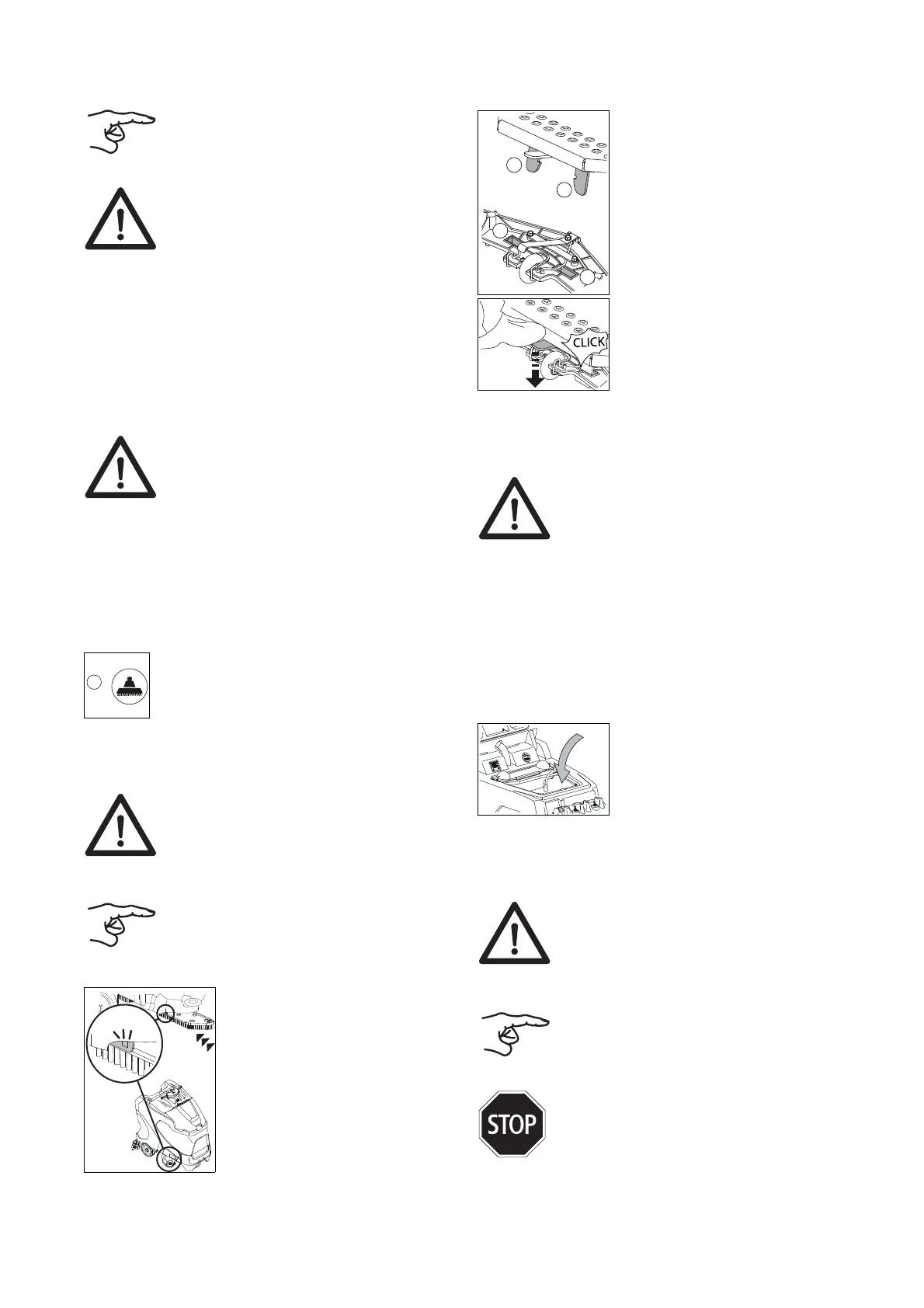 CLICK

STOP