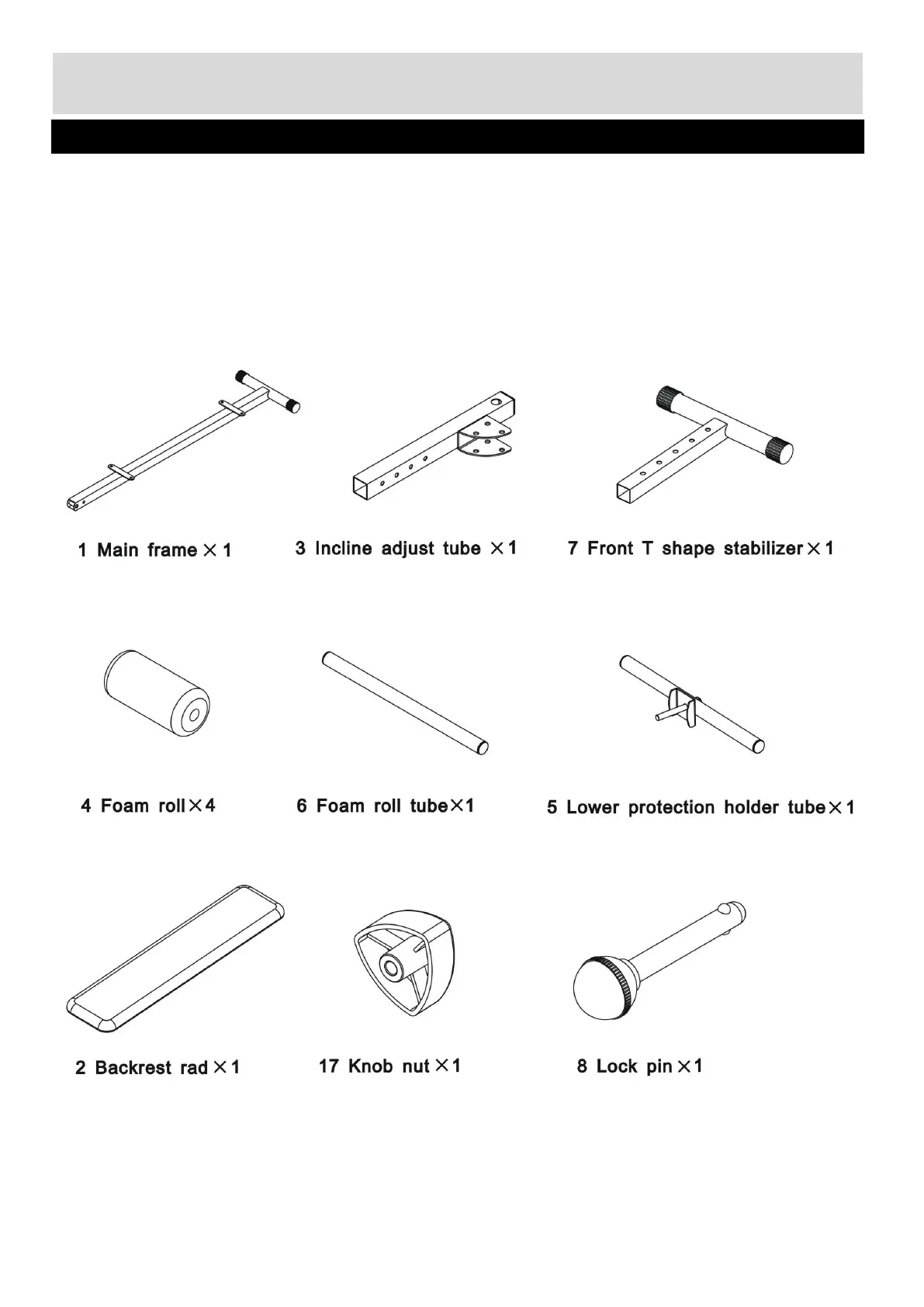 1 Main frame × 1

3 Incline adjust tube × 1

7 Front T shape stabilizer × 1

4 Foam roll × 4

6 Foam roll tube × 1

5 Lower protection holder tube × 1

2 Backrest rad × 1

17 Knob nut × 1

8 Lock pin × 1