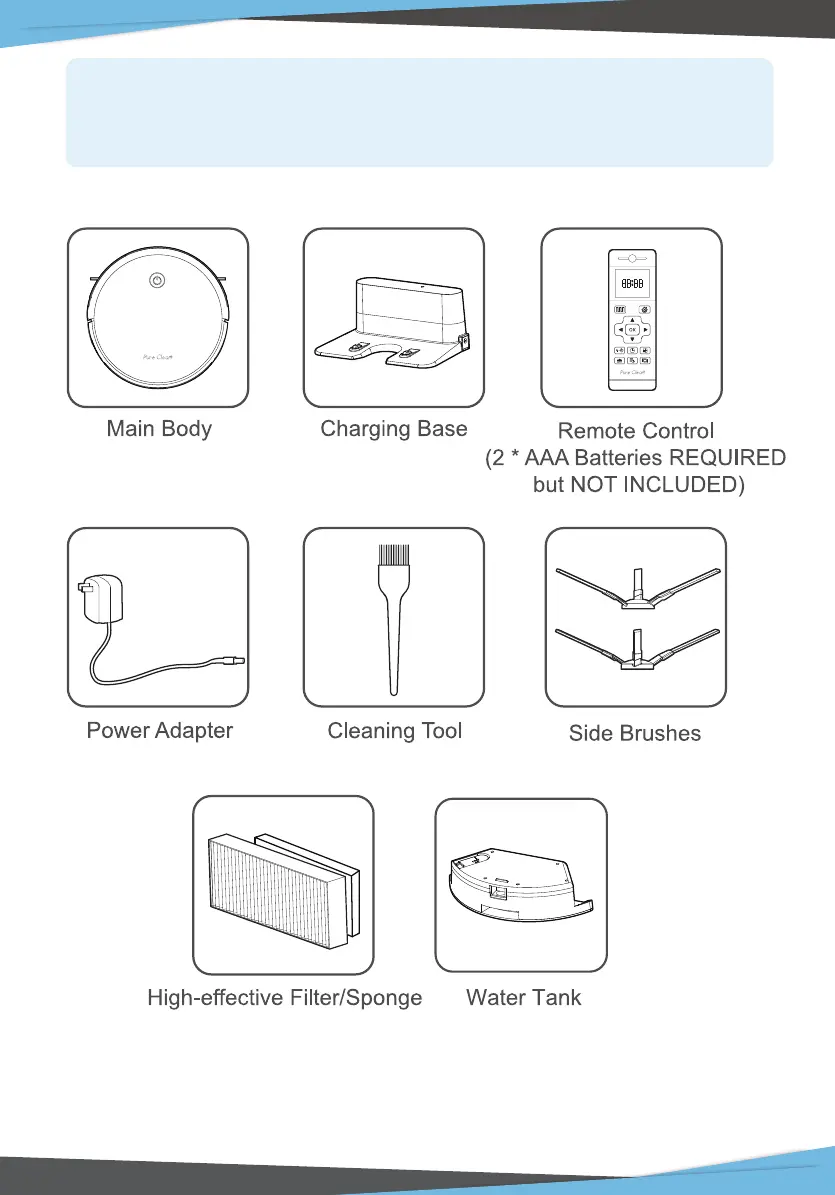 Pure Clean

Main Body

Charging Base

88:88

OK

Pure Clean

Remote Control
(2 * AAA Batteries REQUIRED but NOT INCLUDED)

Power Adapter

Cleaning Tool

Side Brushes

High-effective Filter/Sponge

Water Tank