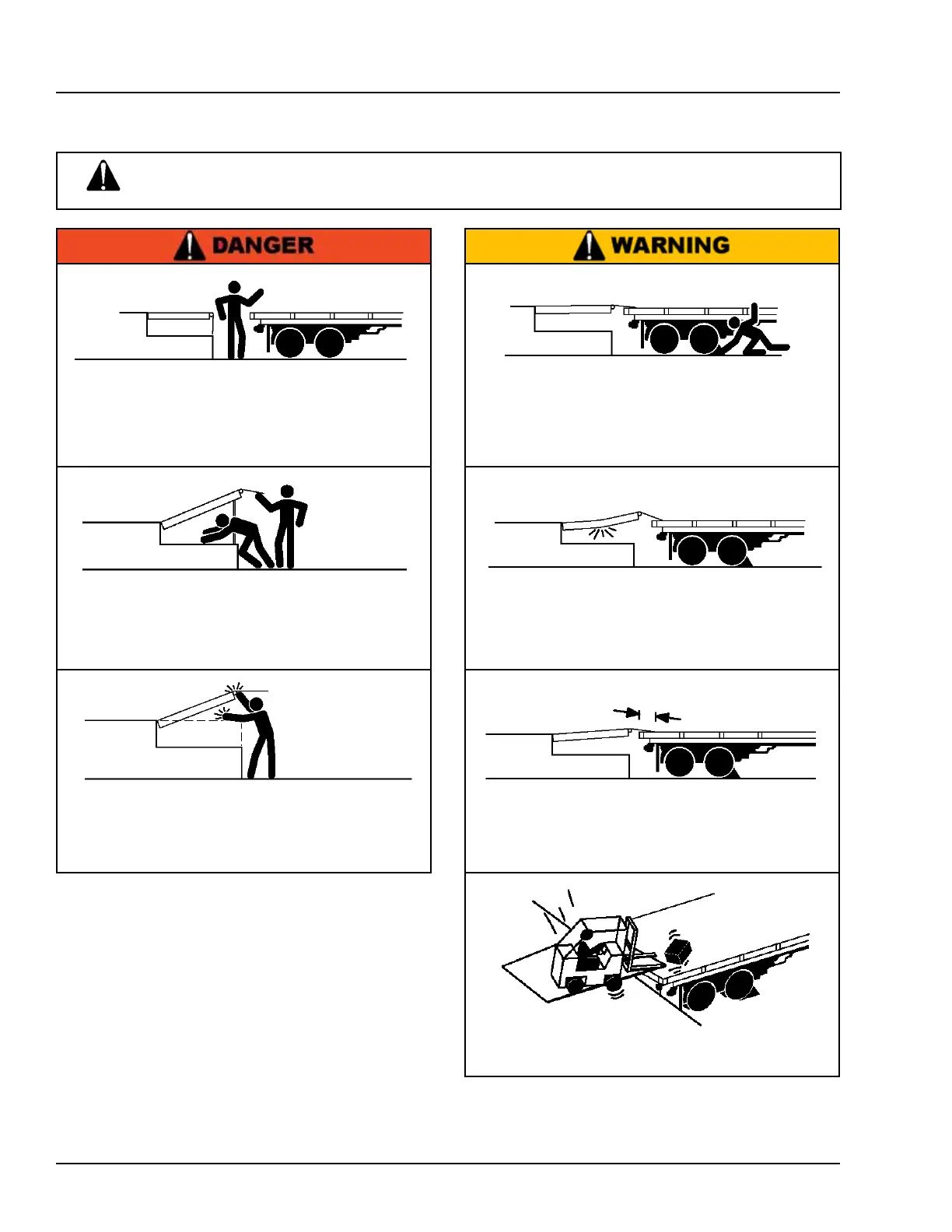 DANGER

WARNING