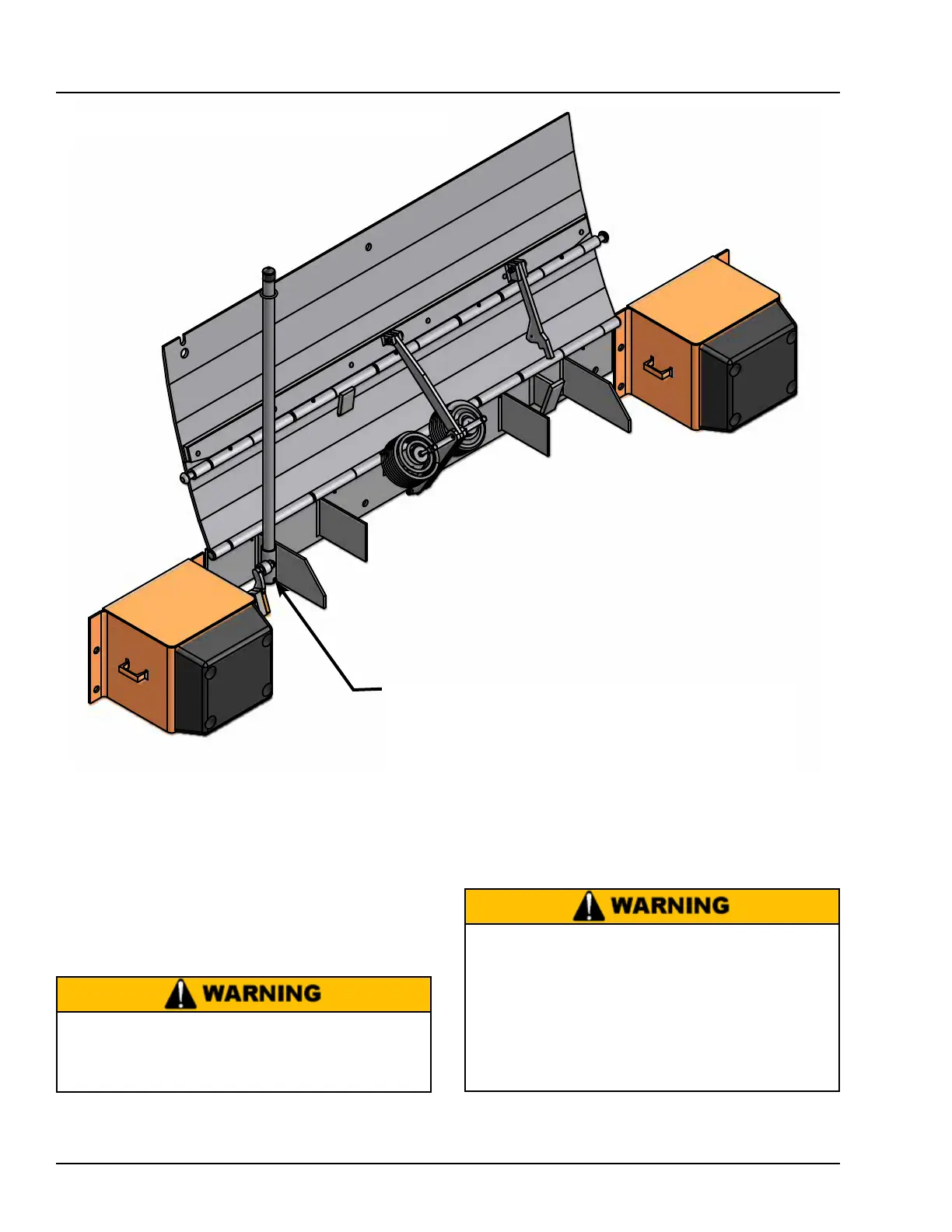 WARNING

WARNING