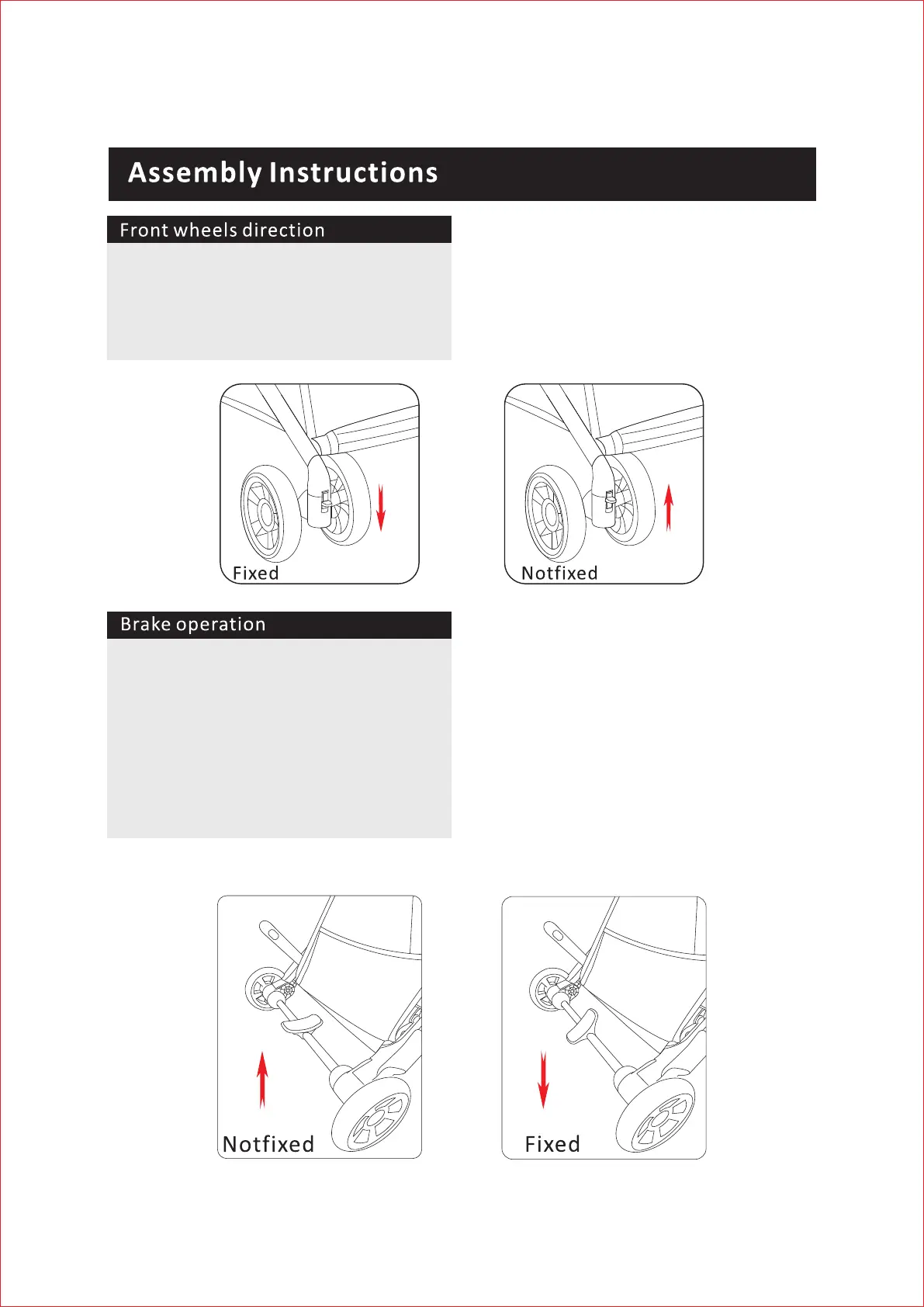 Assembly Instructions

Front wheels direction

Fixed

Notfixed

Brake operation

Notfixed

Fixed