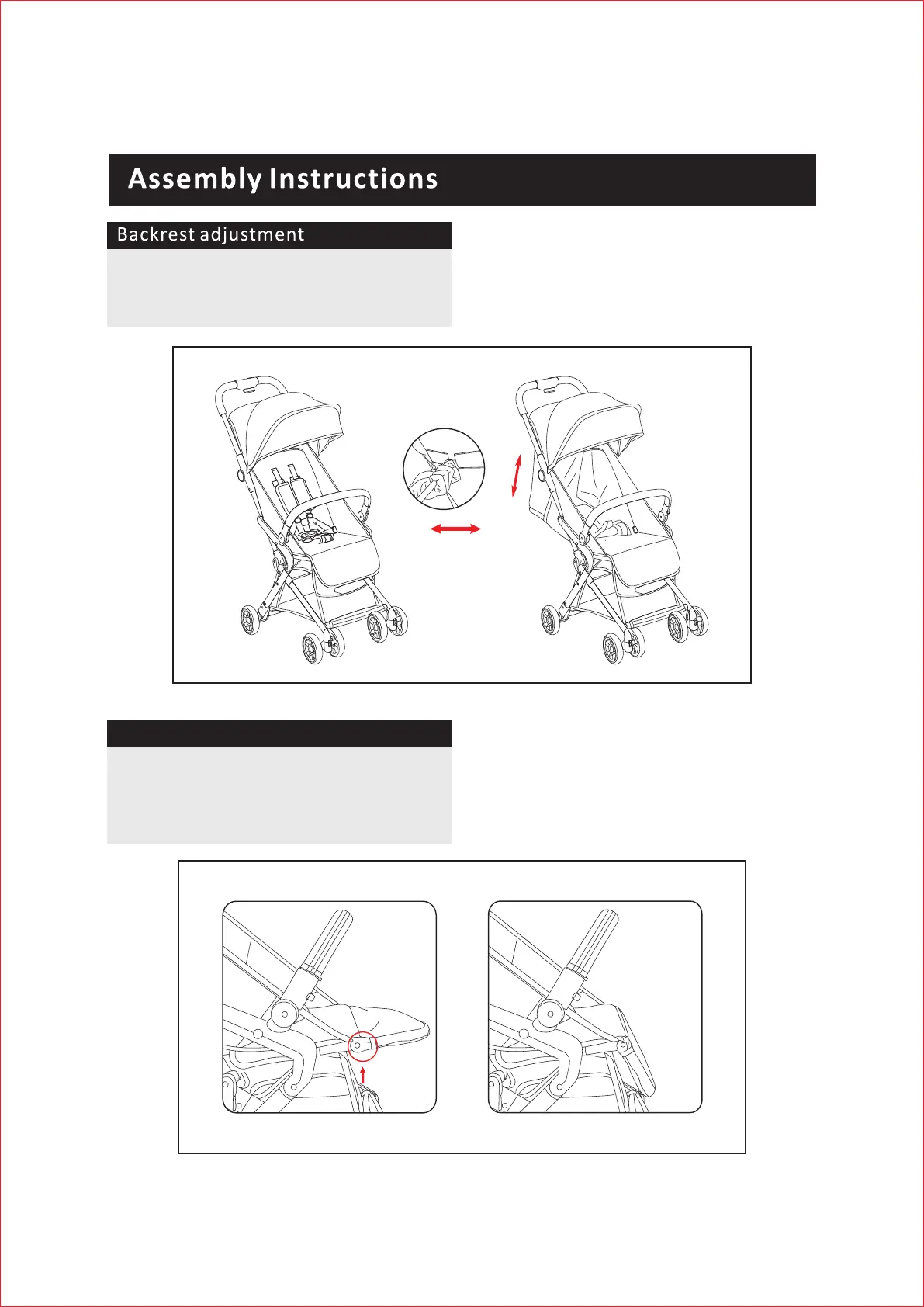 Assembly Instructions

Backrest adjustment