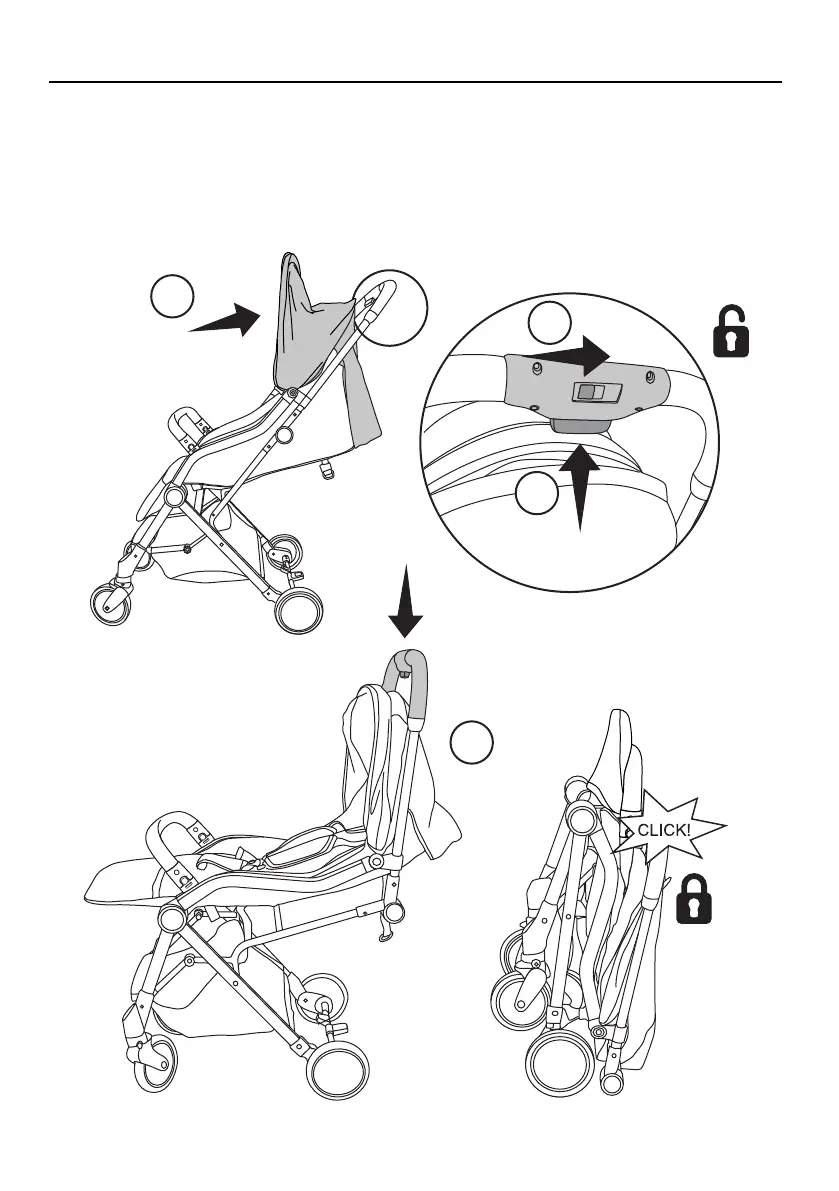 CLICK!