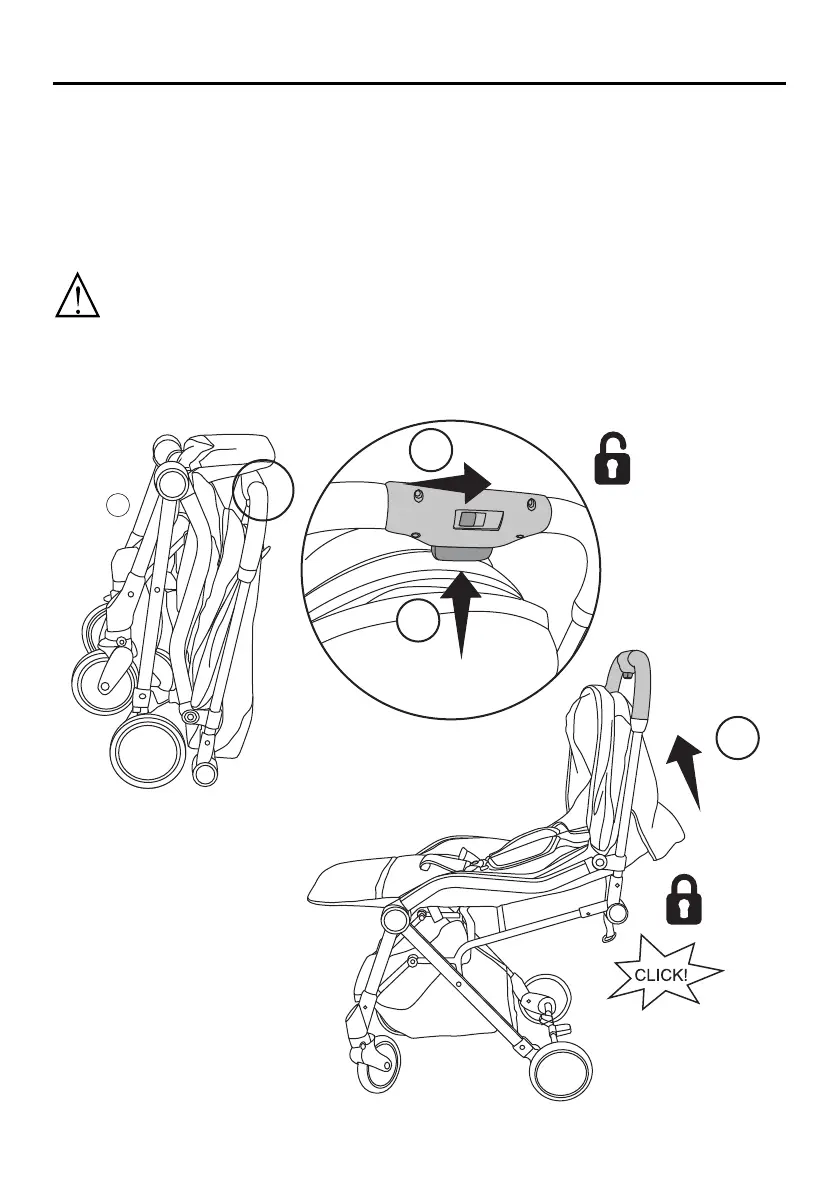 CLICK!