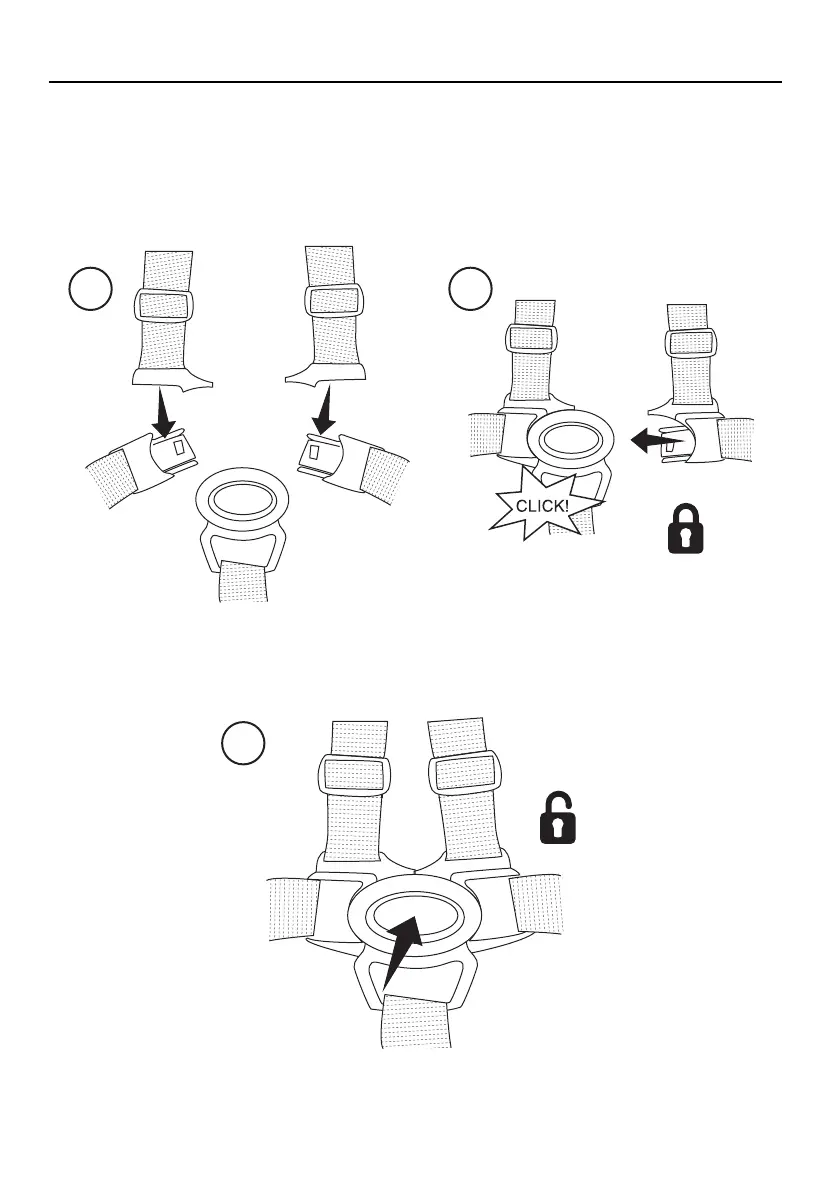 CLICK!