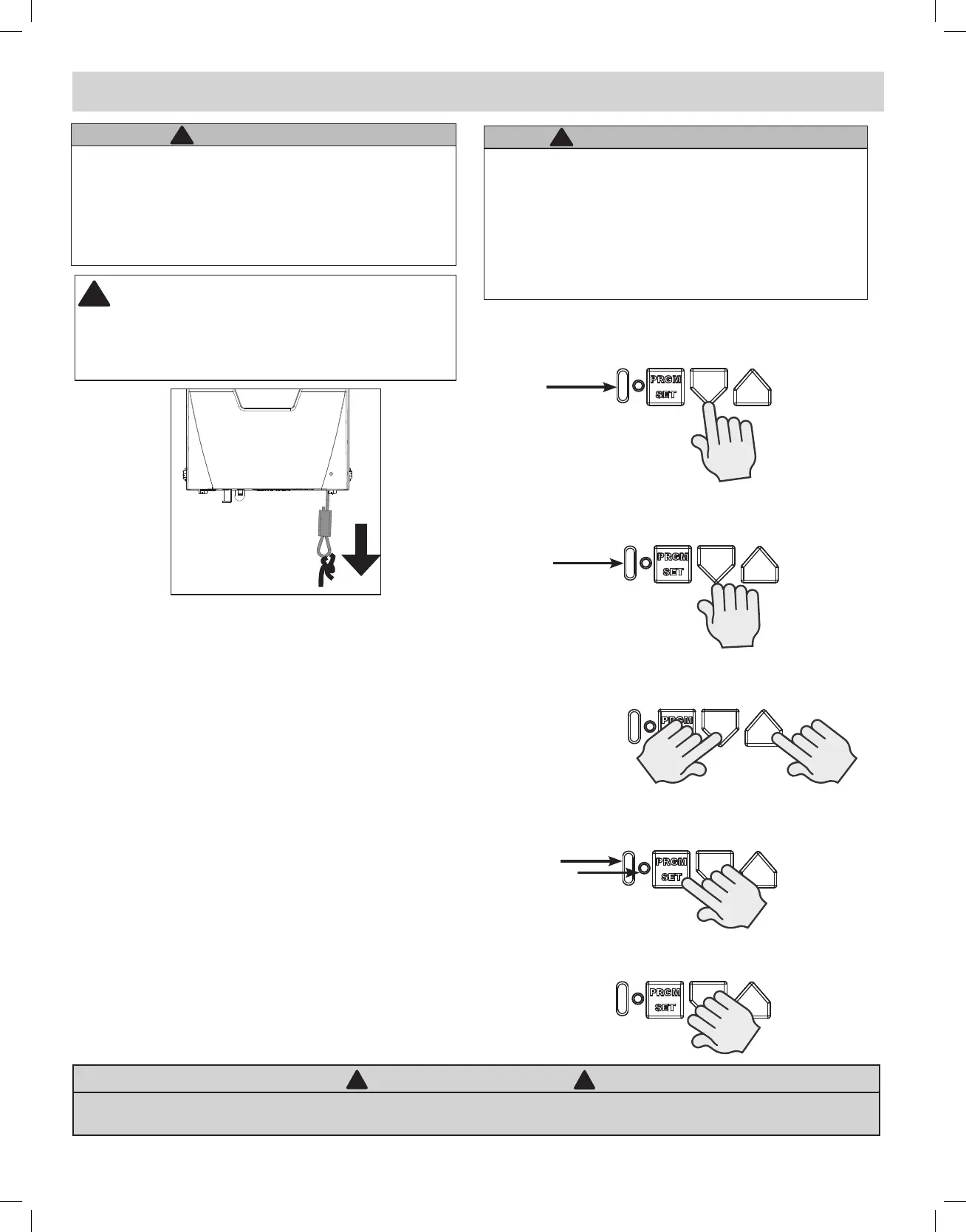 PRGM
SET

PRGM
SET

PRGM

PRGM
SET

PRGM
SET