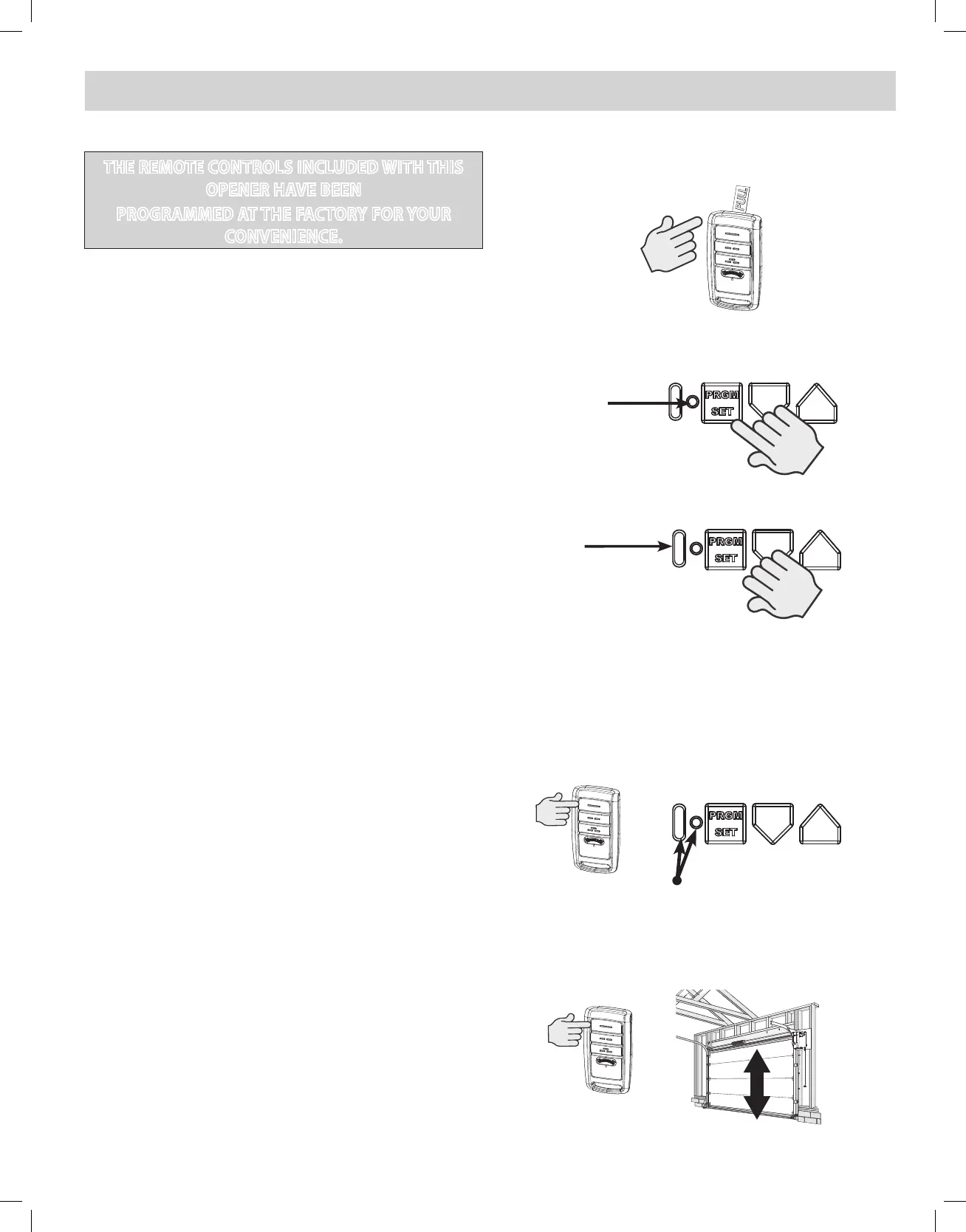 THE REMOTE CONTROLS INCLUDED WITH THIS OPENER HAVE BEEN PROGRAMMED AT THE FACTORY FOR YOUR CONVENIENCE.

PULL

PRGM SET

PRGM SET

PRGM SET