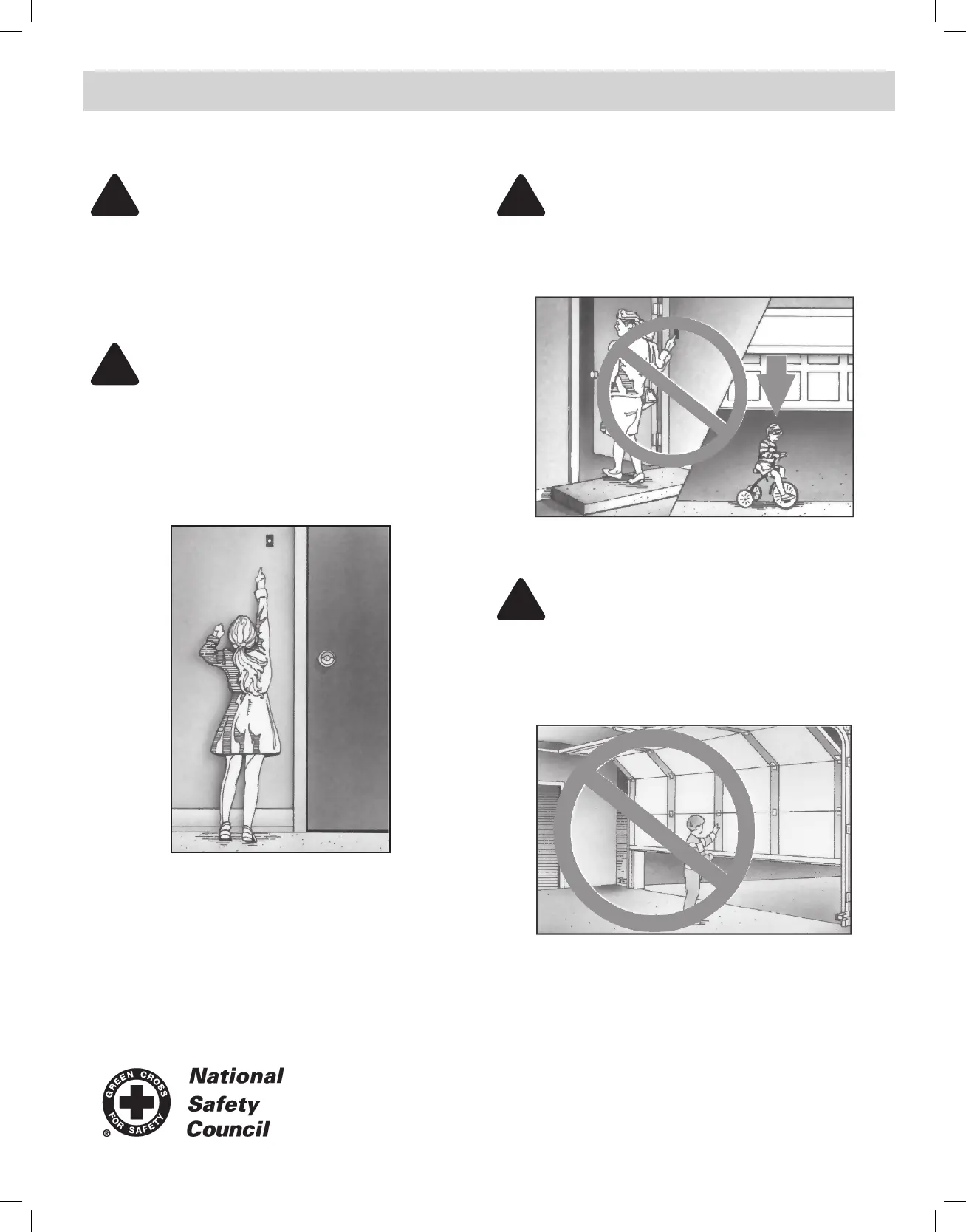 GREEN CROSS FOR SAFETY
®
National Safety Council