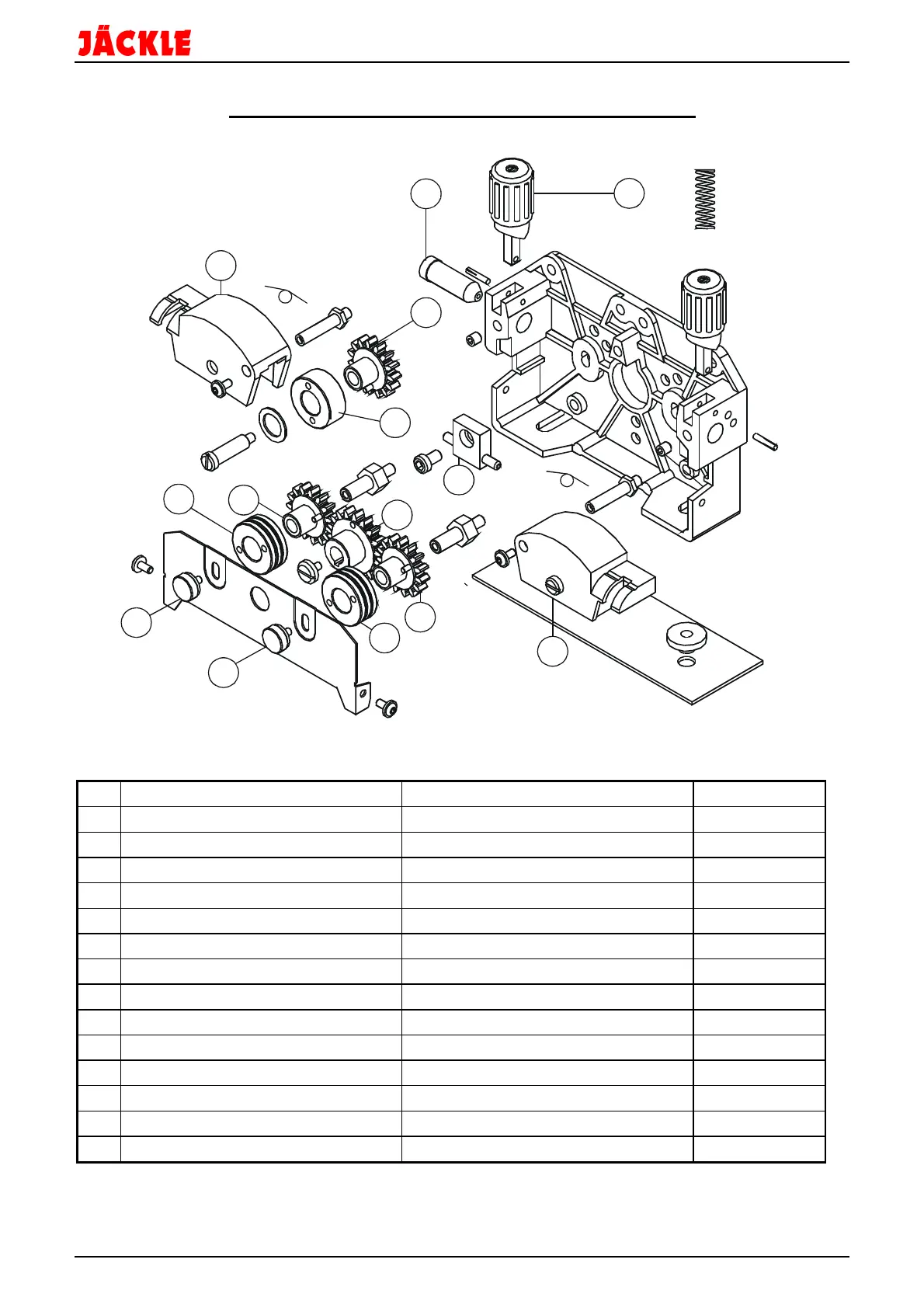 JÄCKLE