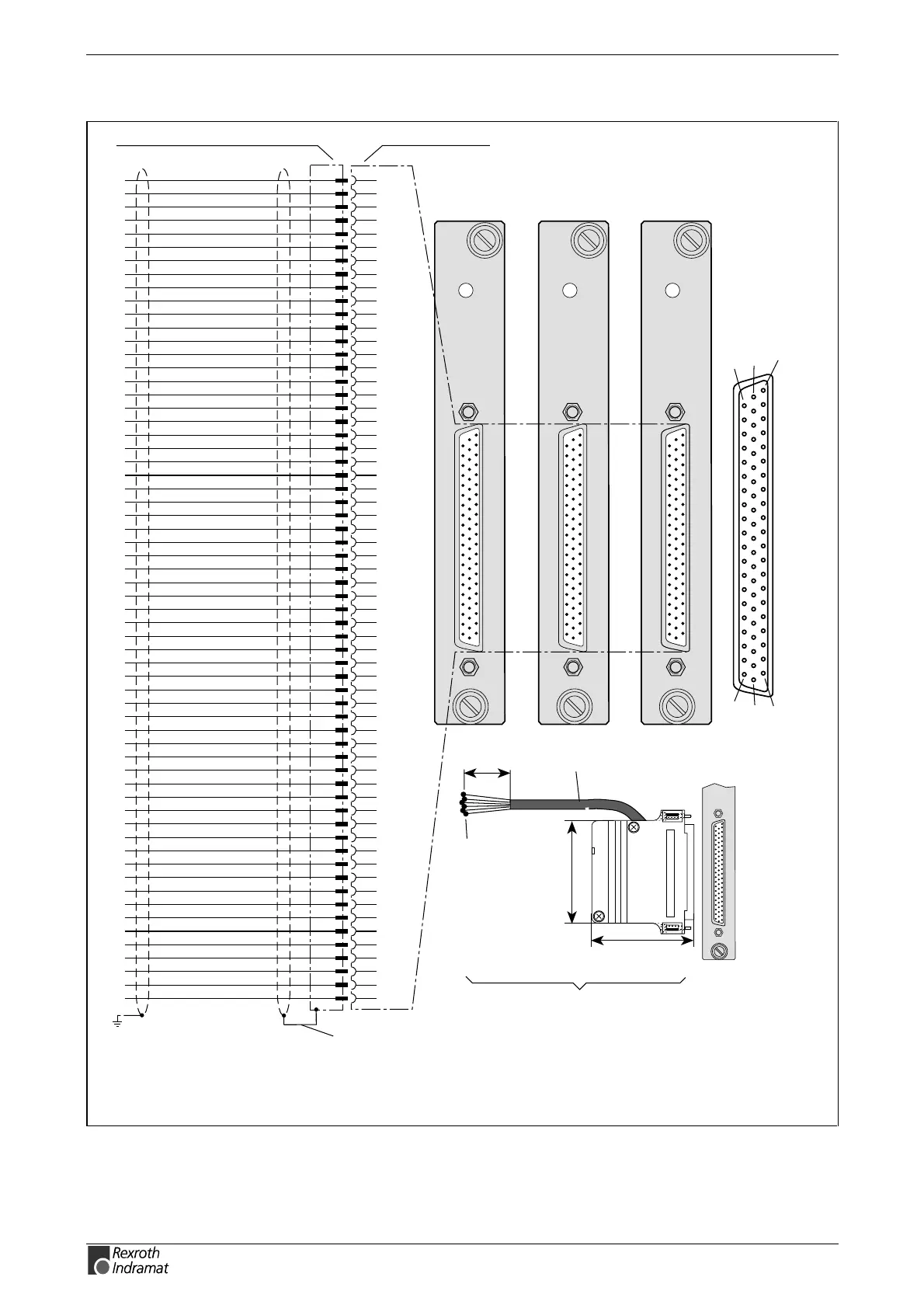 Rexroth
Indramat