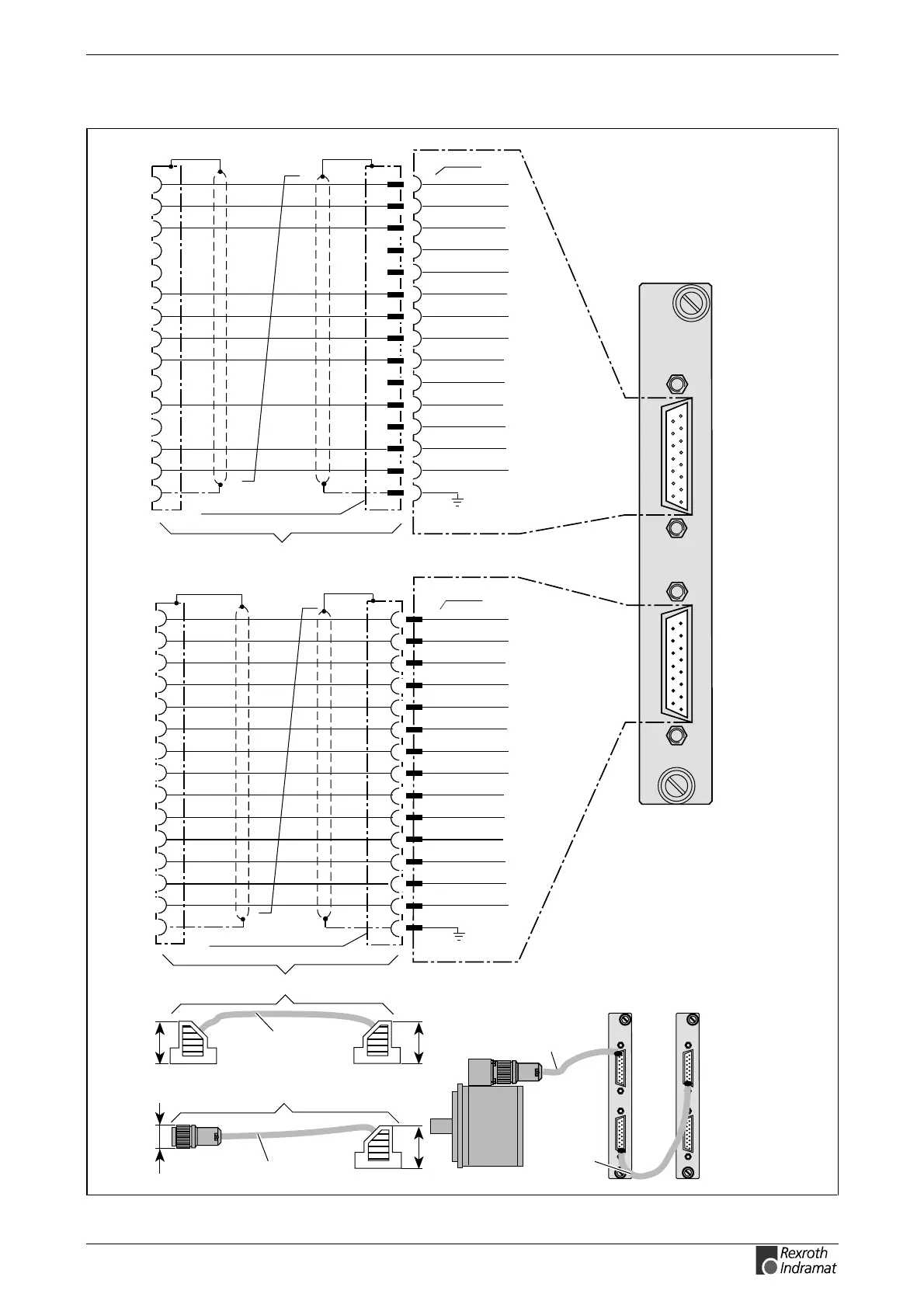 Rexroth
Indramat