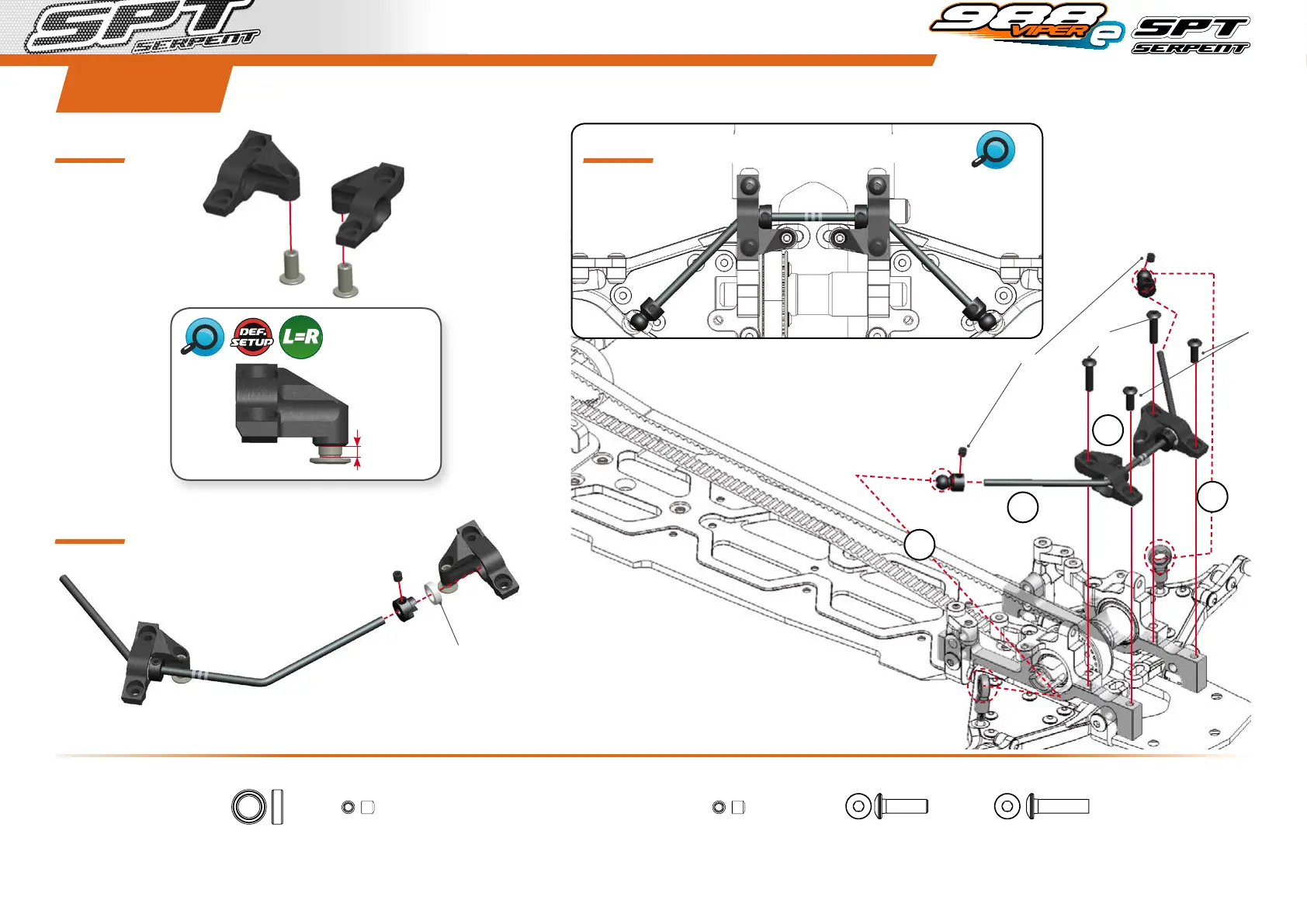 SPT SERPENT

988 VIPER e

SPT SERPENT

DEF. SETUP

L=R