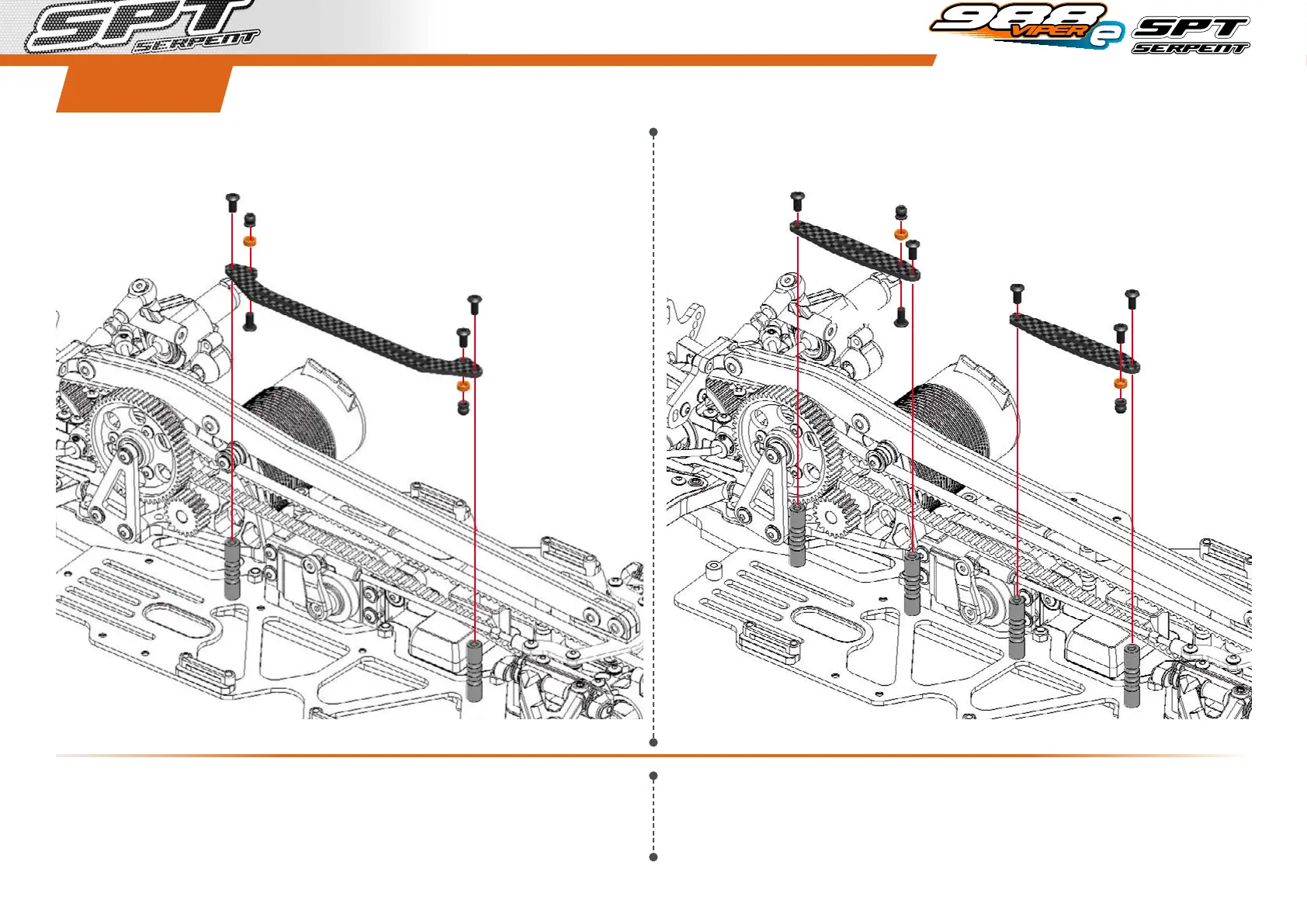 SPT SERPENT

988 VIPER e SPT SERPENT