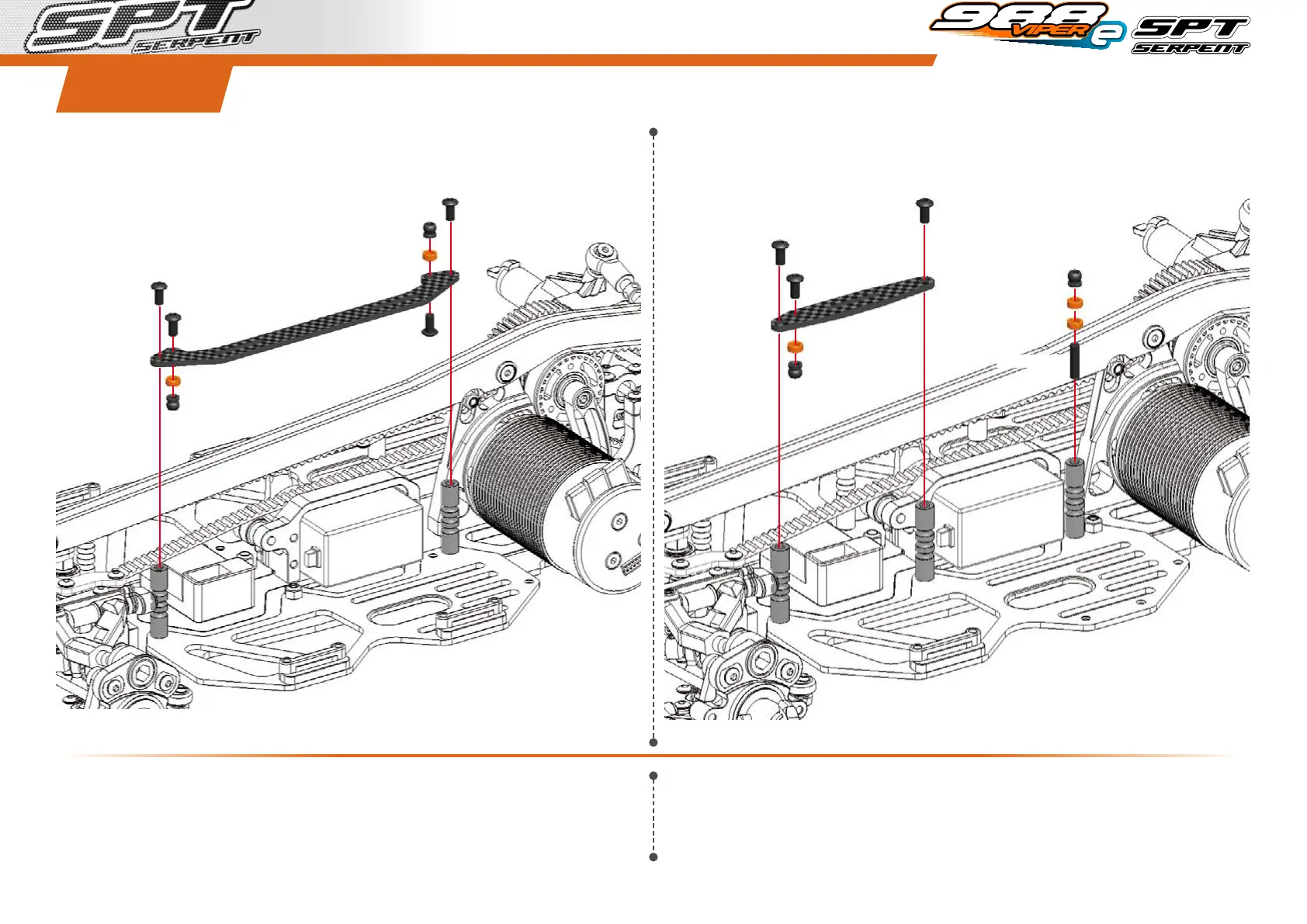 SPT SERPENT

988 VIPER e SPT SERPENT