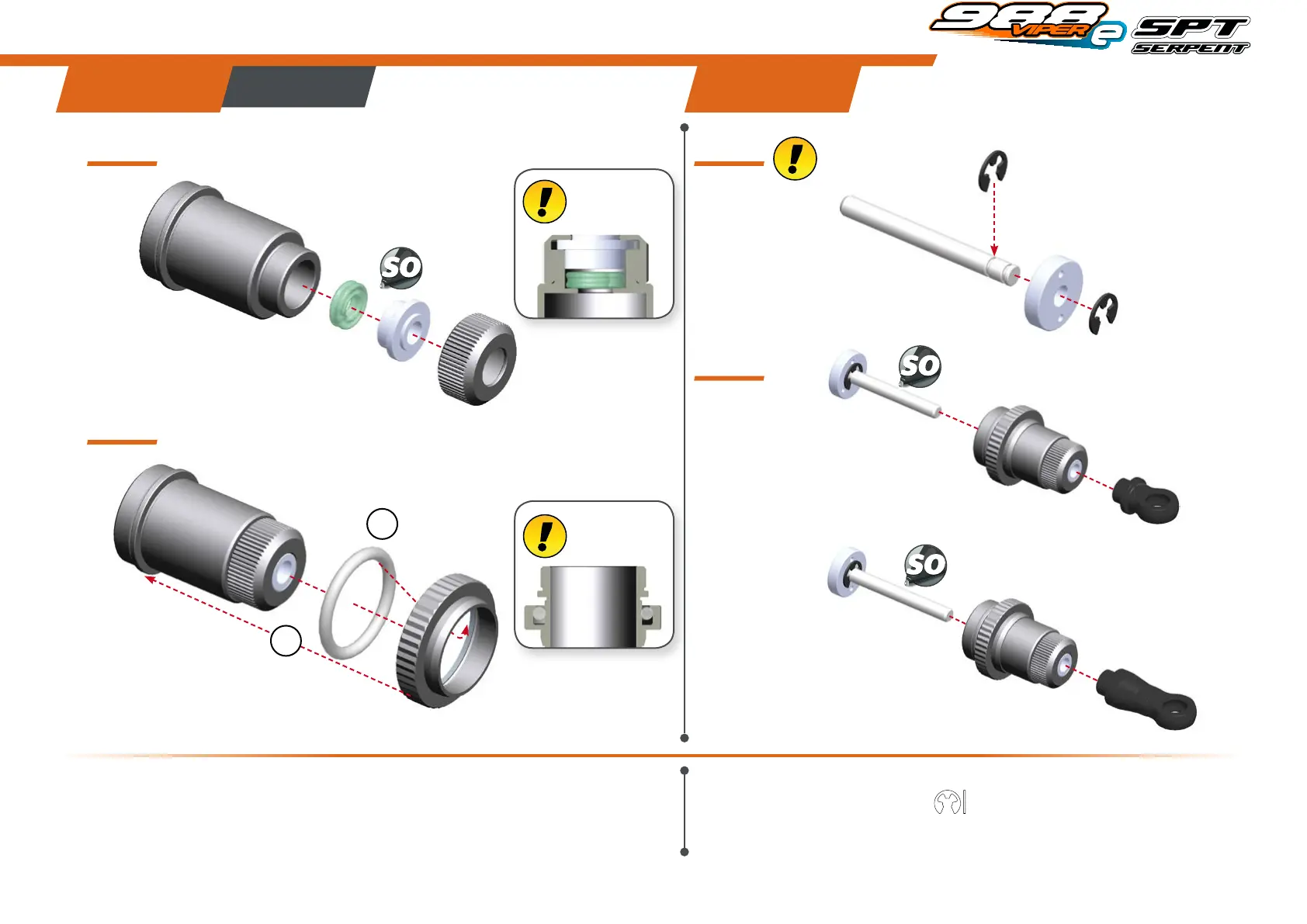 988 VIPER e SPT SERPENT

SO

SO

SO