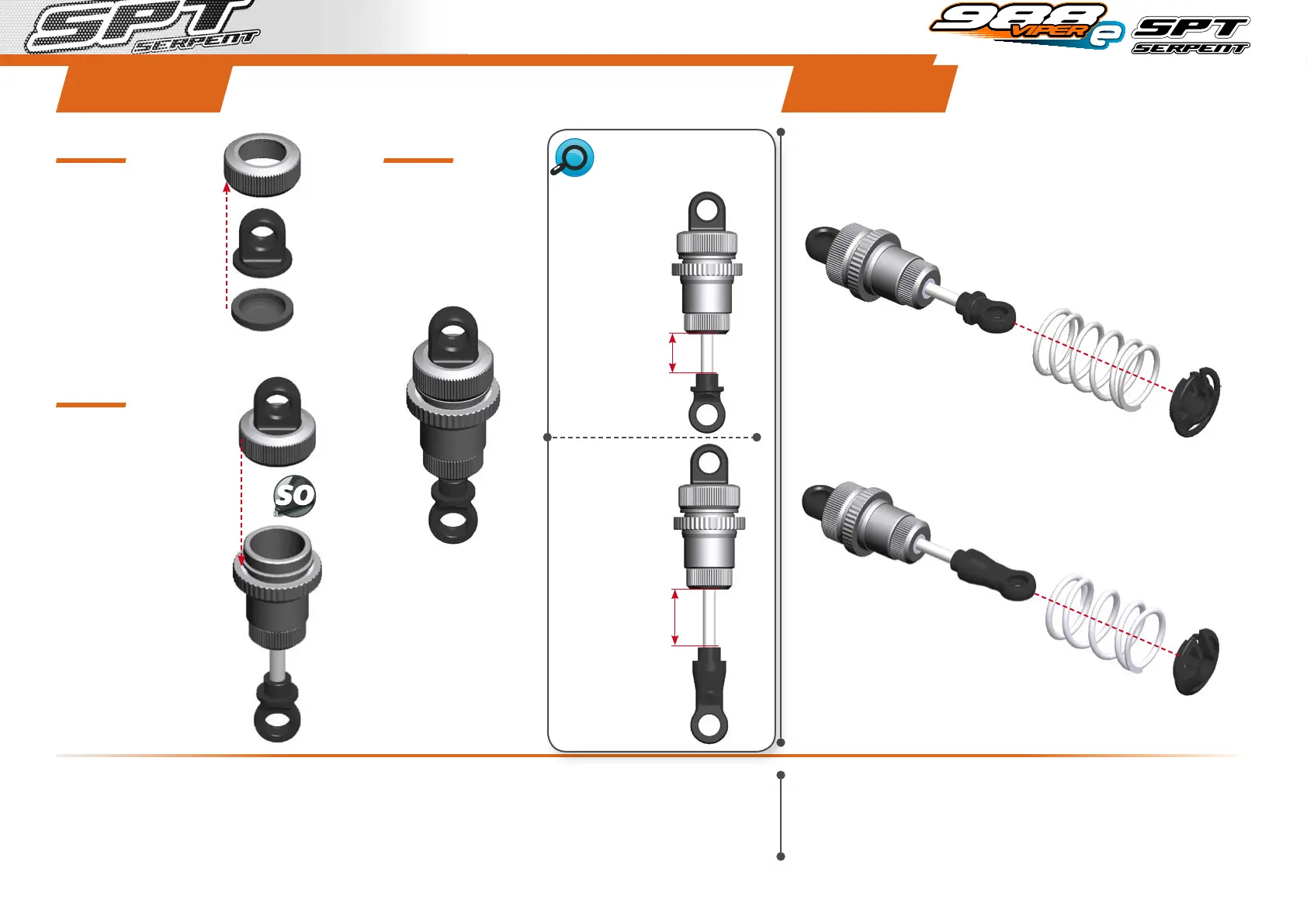 SPT SERPENT

988 VIPER e SPT SERPENT

SO