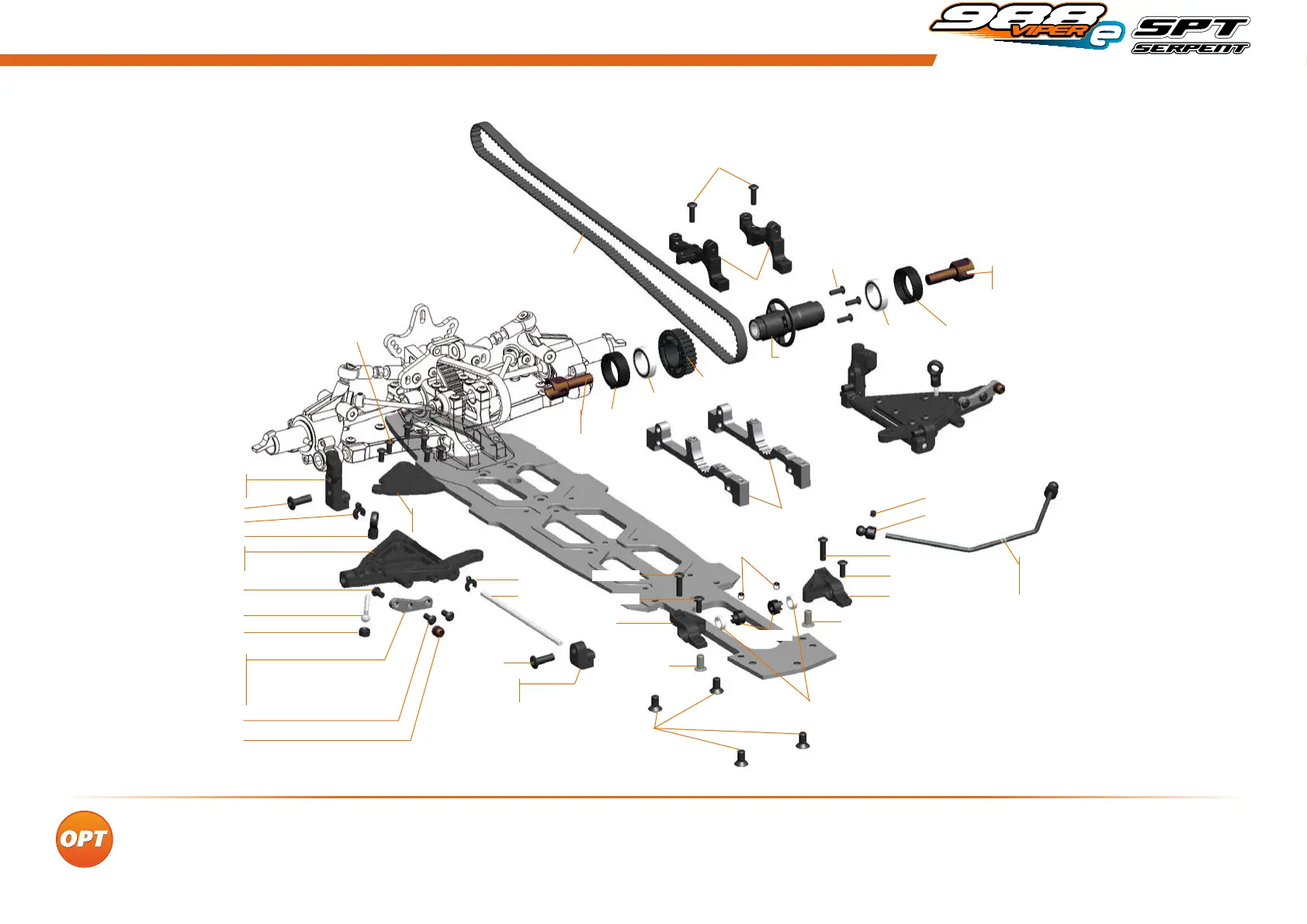 988 VIPER e
SPT SERPENT
OPT