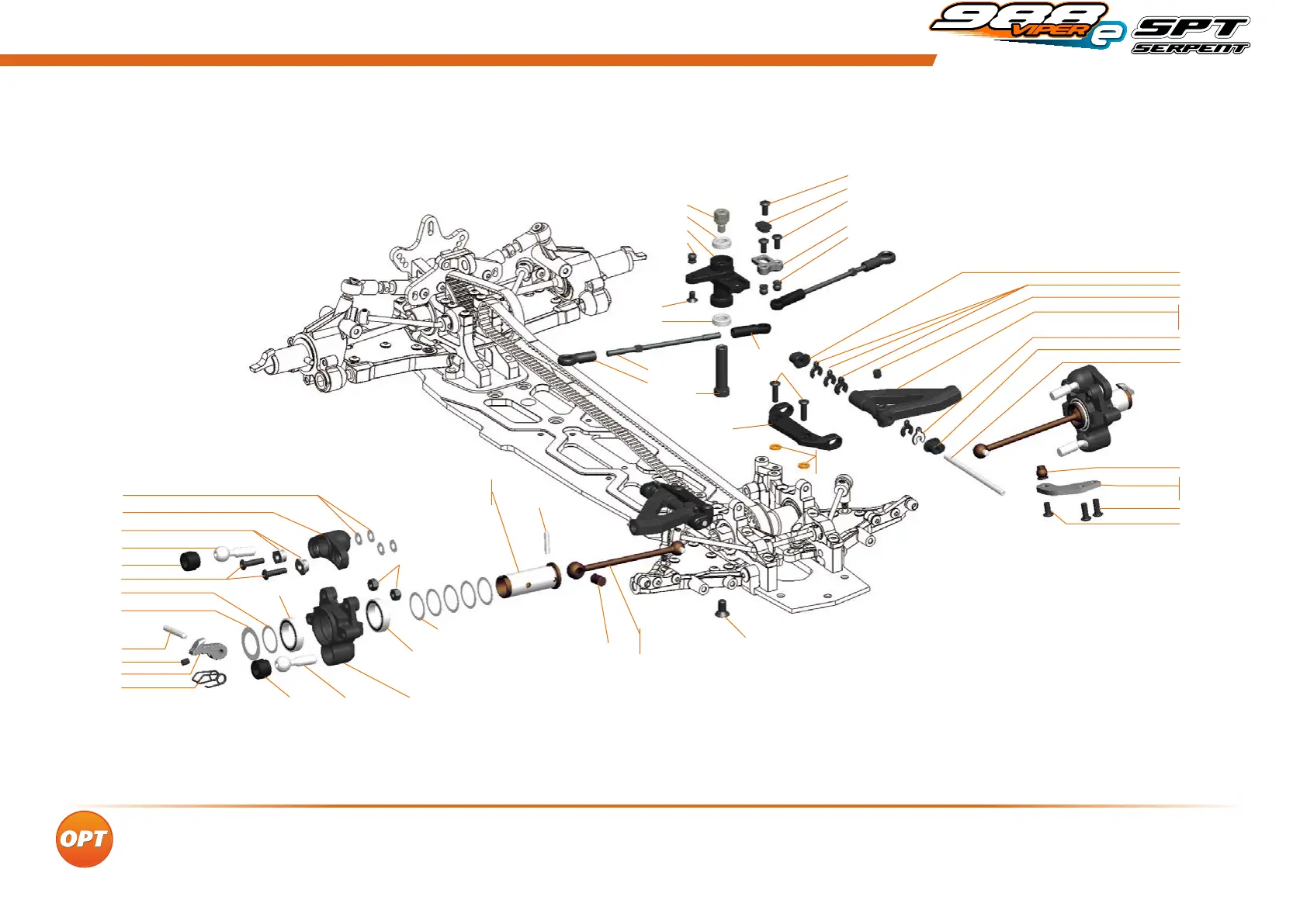 988 VIPER e SPT SERPENT

OPT