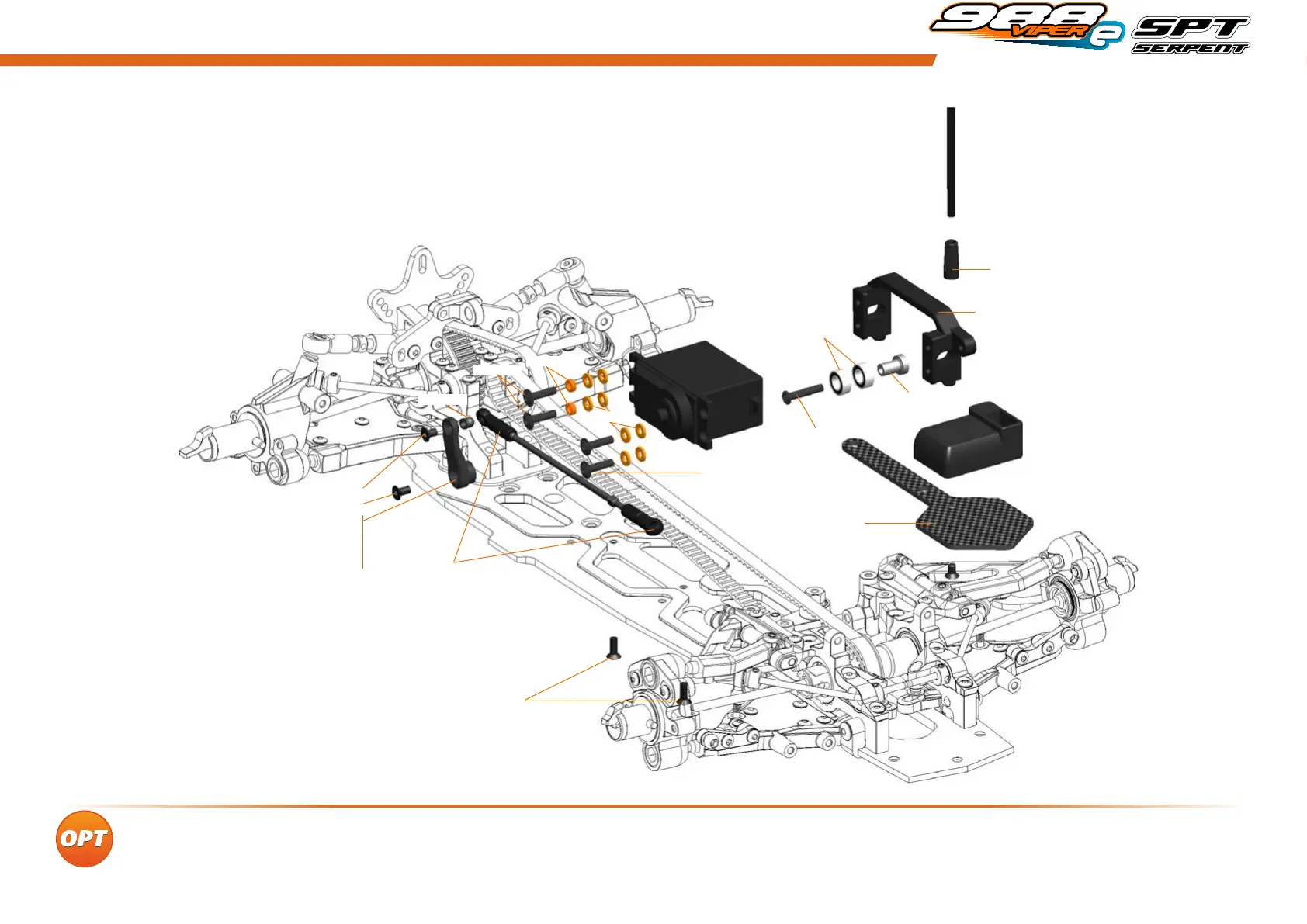 988 VIPER e
SPT SERPENT
OPT