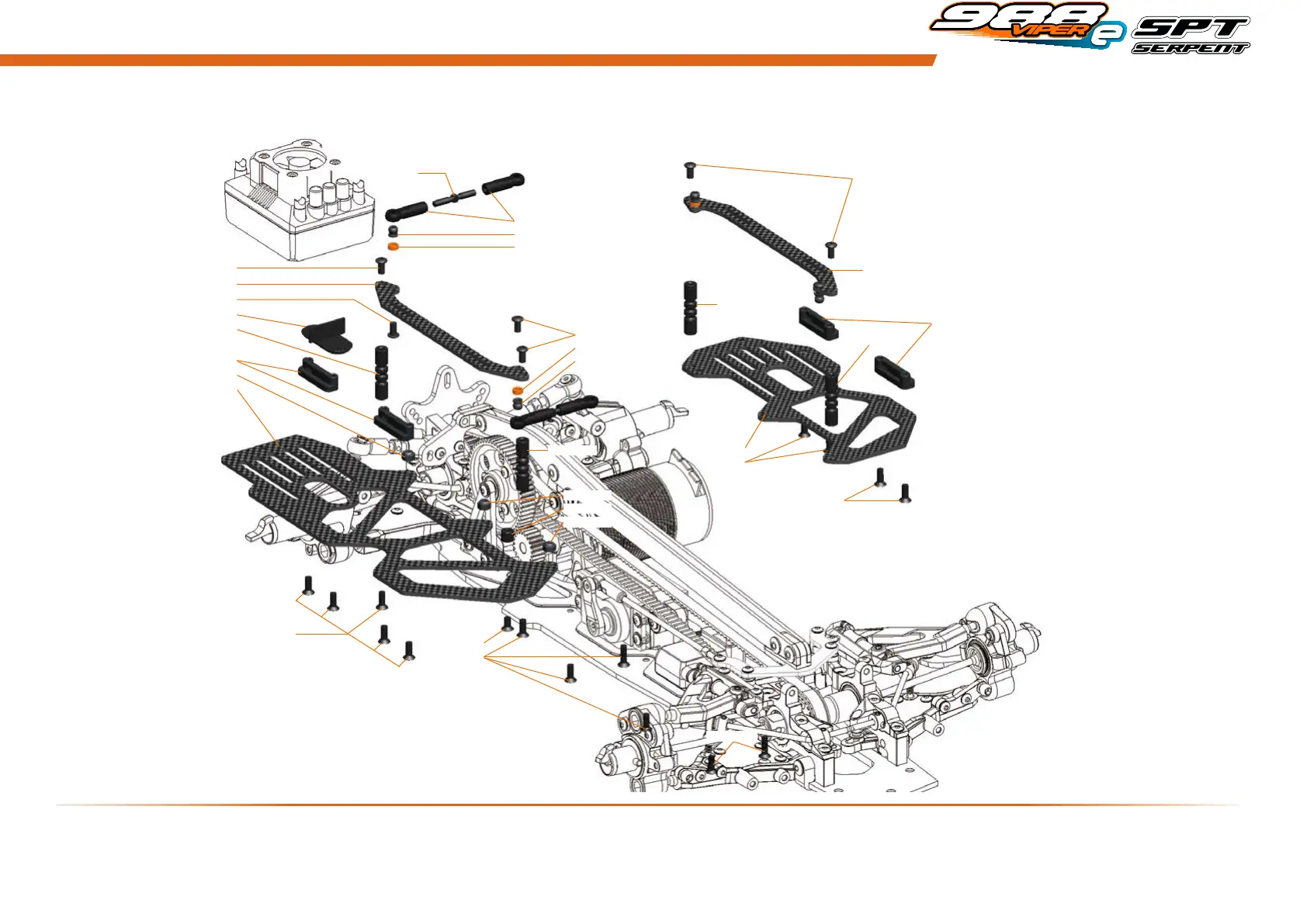 988 VIPER e SPT SERPENT