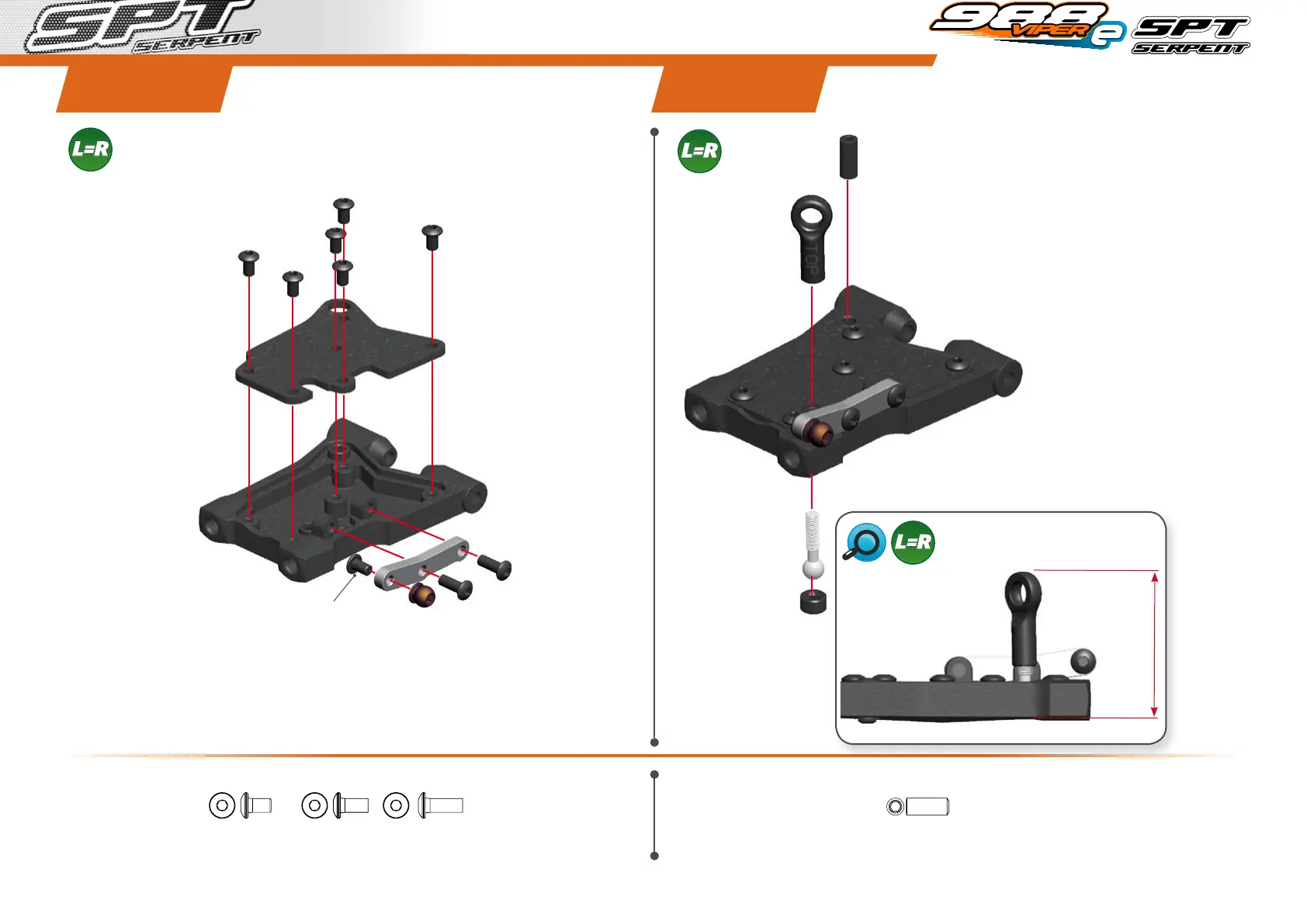 SPT SERPENT

988 VIPER e SPT SERPENT

L=R

L=R

TOP

L=R