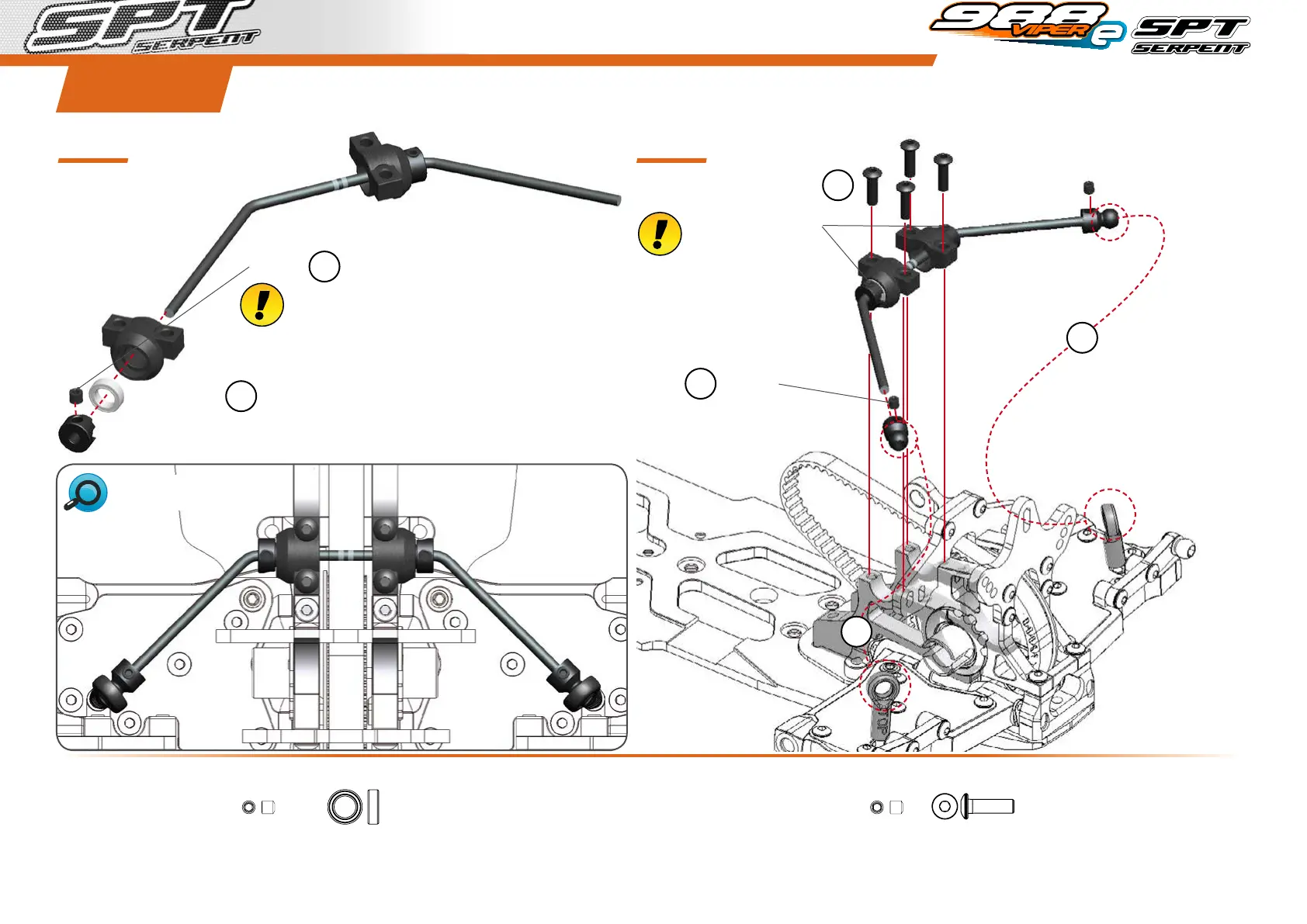 SPT SERPENT

988 VIPER e SPT SERPENT