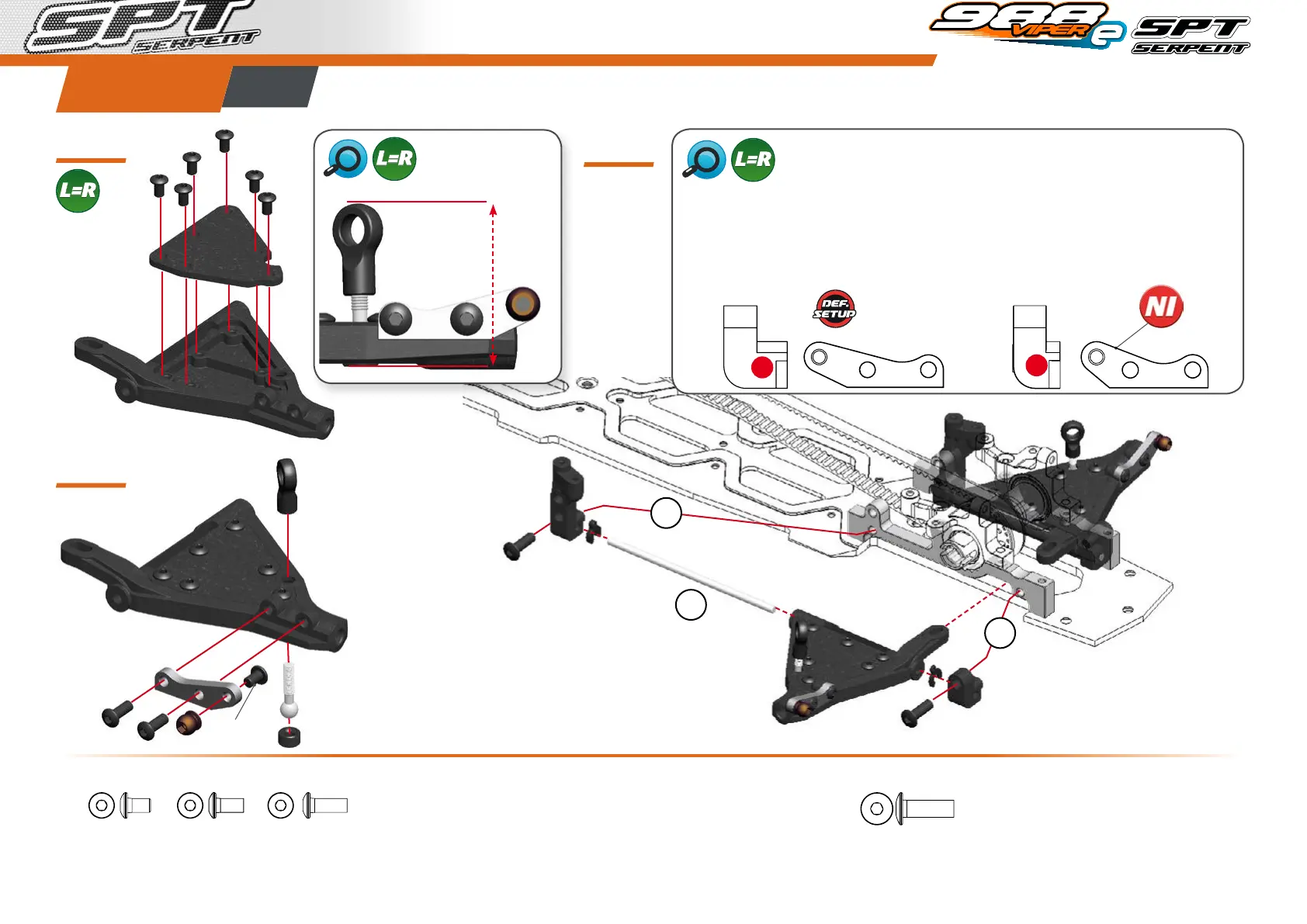 SPT SERPENT

988 VIPER e

SPT SERPENT

L=R

L=R

L=R

DEF. SETUP

NI