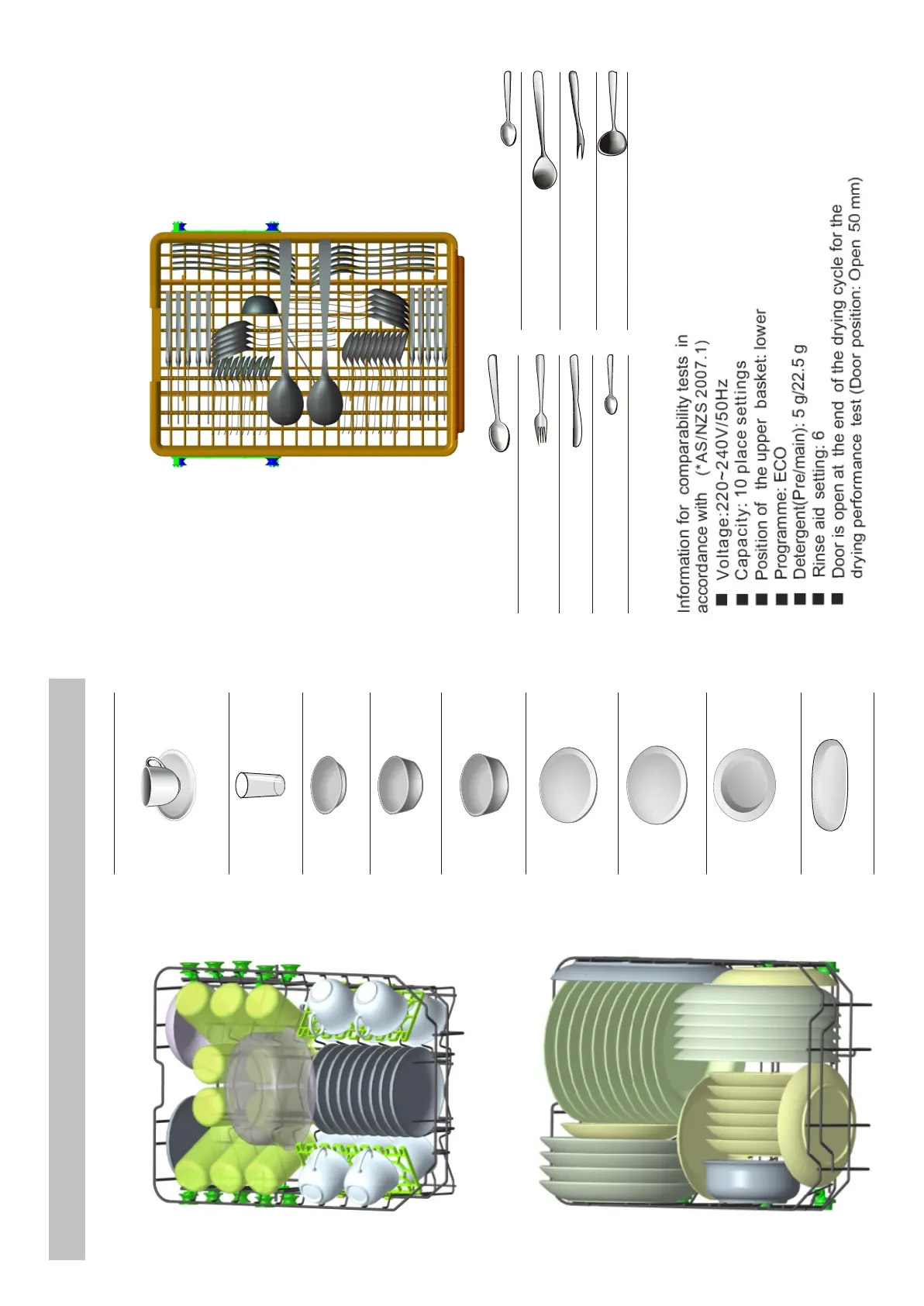 Information for comparability tests in accordance with (*AS/NZS 2007.1)

■ Voltage:220~240V/50Hz
■ Capacity: 10 place settings
■ Position of the upper basket: lower
■ Programme: ECO
■ Detergent(Pre/main): 5 g/22.5 g
■ Rinse aid setting: 6
■ Door is open at the end of the drying cycle for the drying performance test (Door position: Open 50 mm)