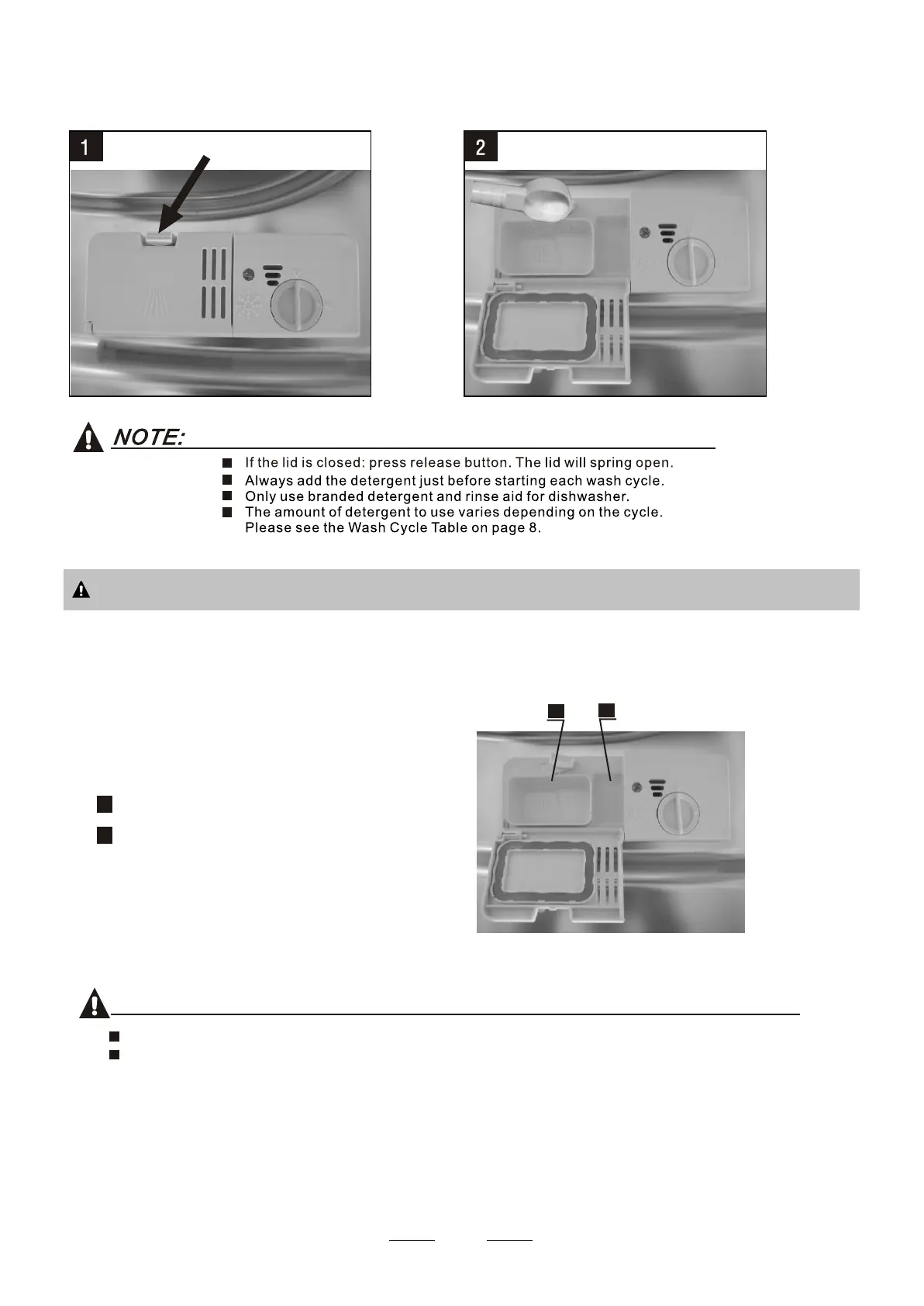 1

2

NOTE:

If the lid is closed: press release button. The lid will spring open.
Always add the detergent just before starting each wash cycle.
Only use branded detergent and rinse aid for dishwasher.
The amount of detergent to use varies depending on the cycle. Please see the Wash Cycle Table on page 8.