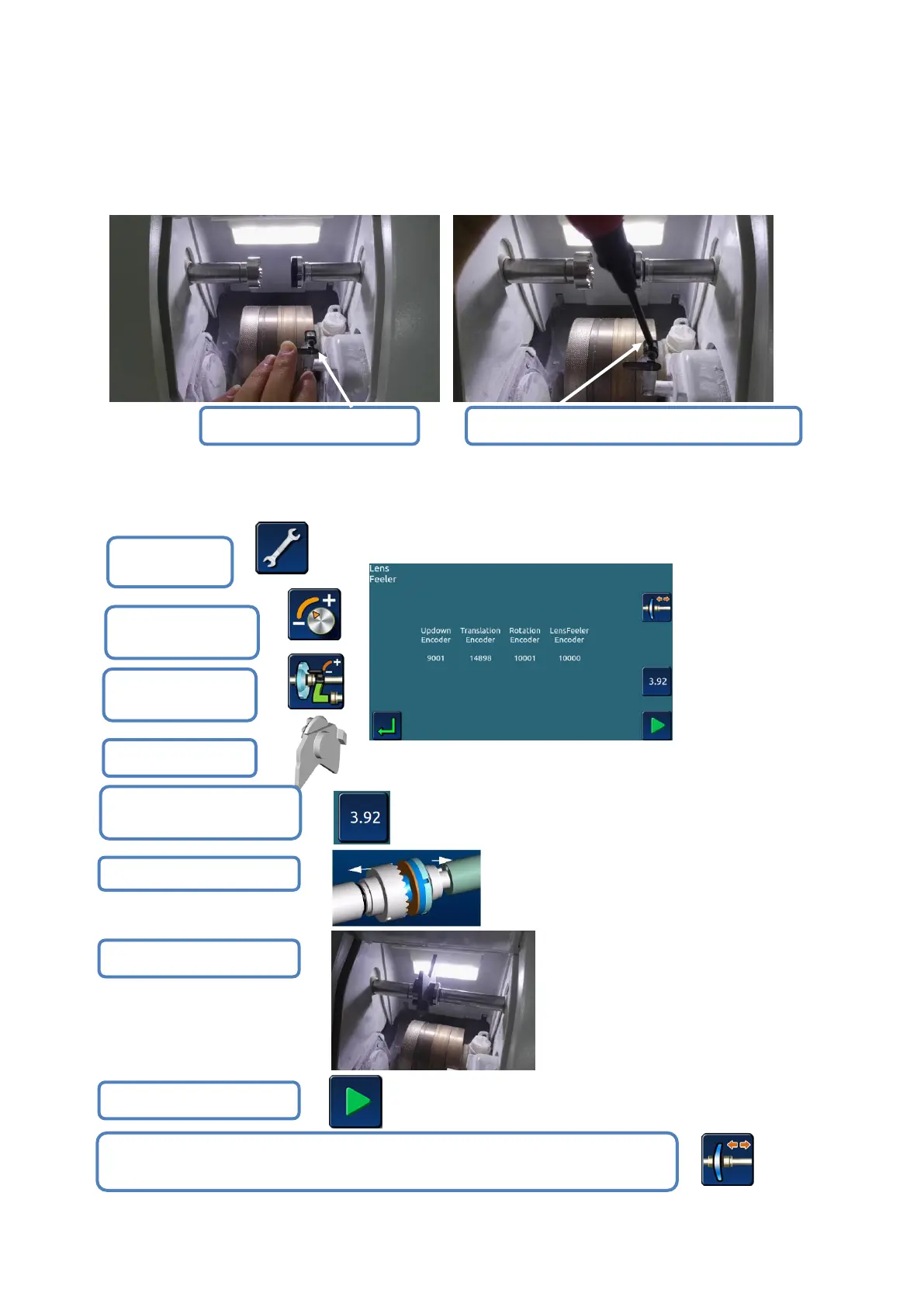 Lens
Feeler

| Updown Encoder | Translation Encoder | Rotation Encoder | LensFeeler Encoder |
|---|---|---|---|
| 9001 | 14898 | 10001 | 10000 |

3.92

3.92