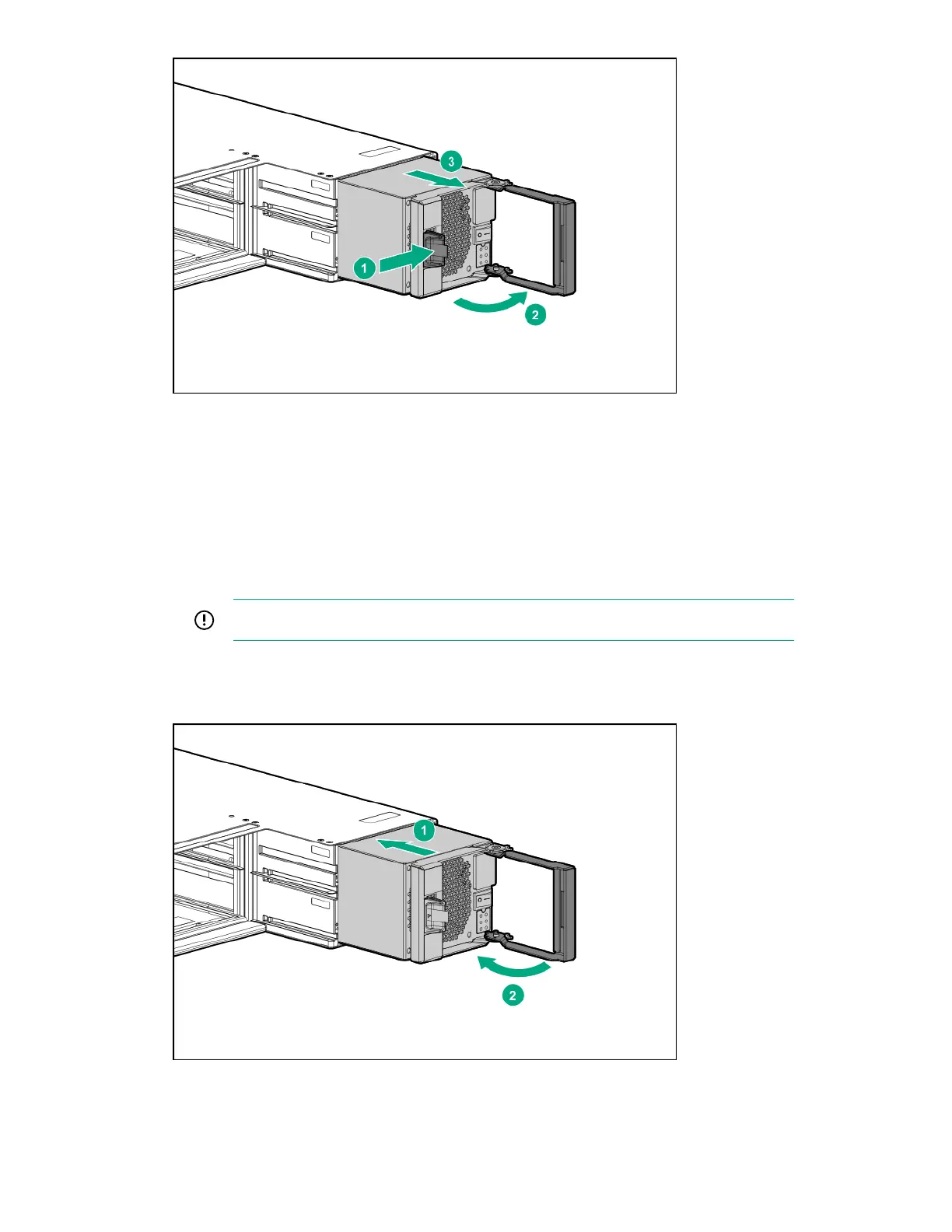 3

1

2

1

2