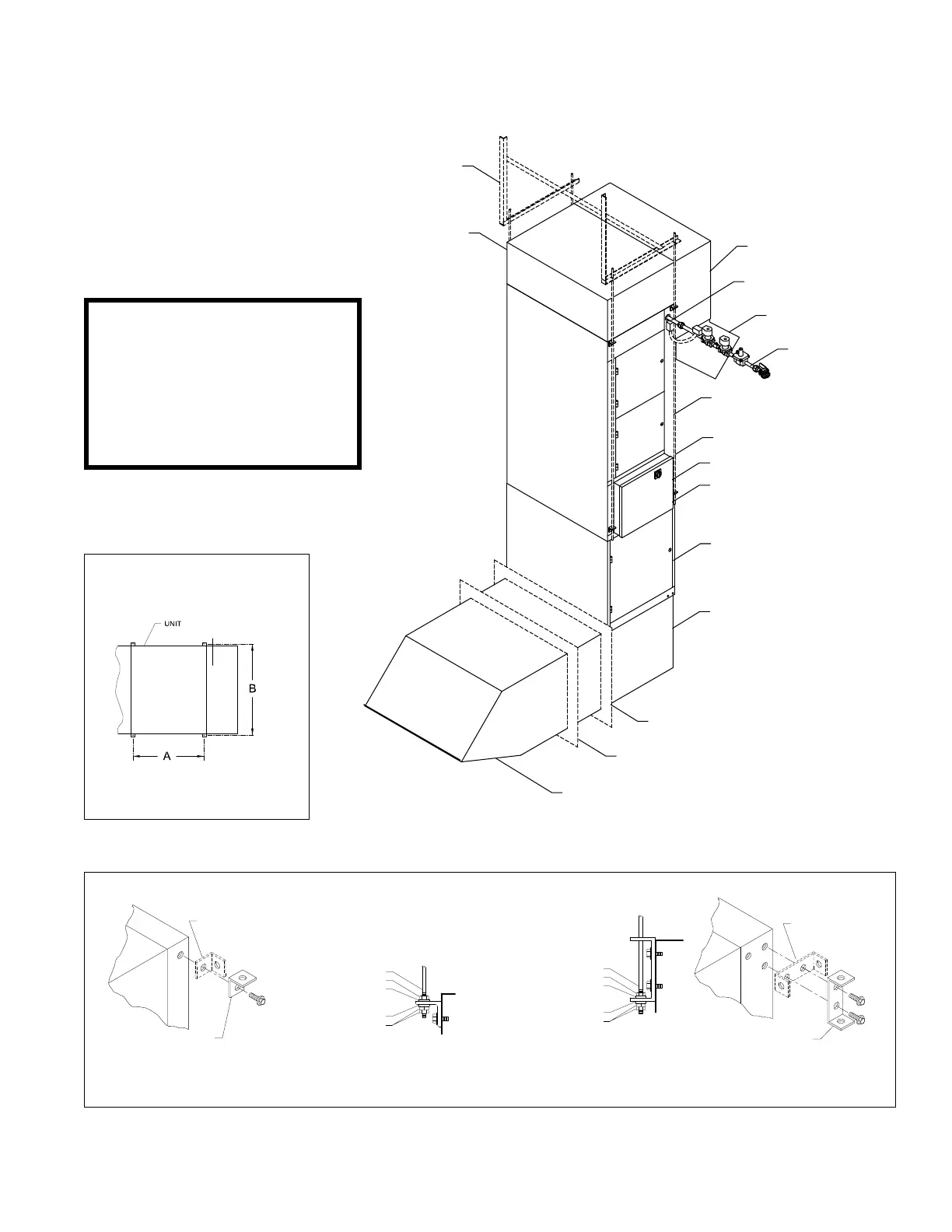 UNIT

B

A