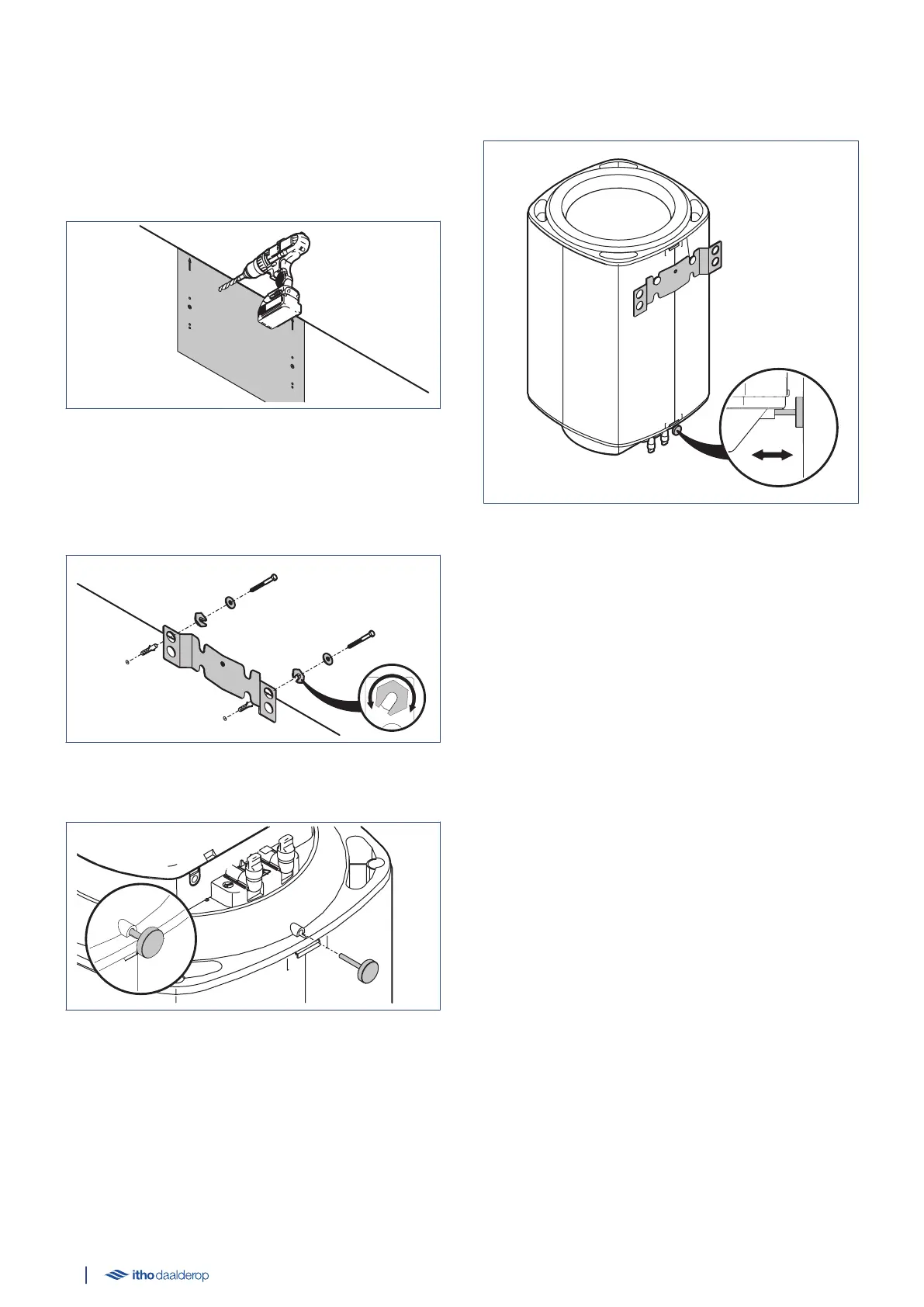 itho daalderop