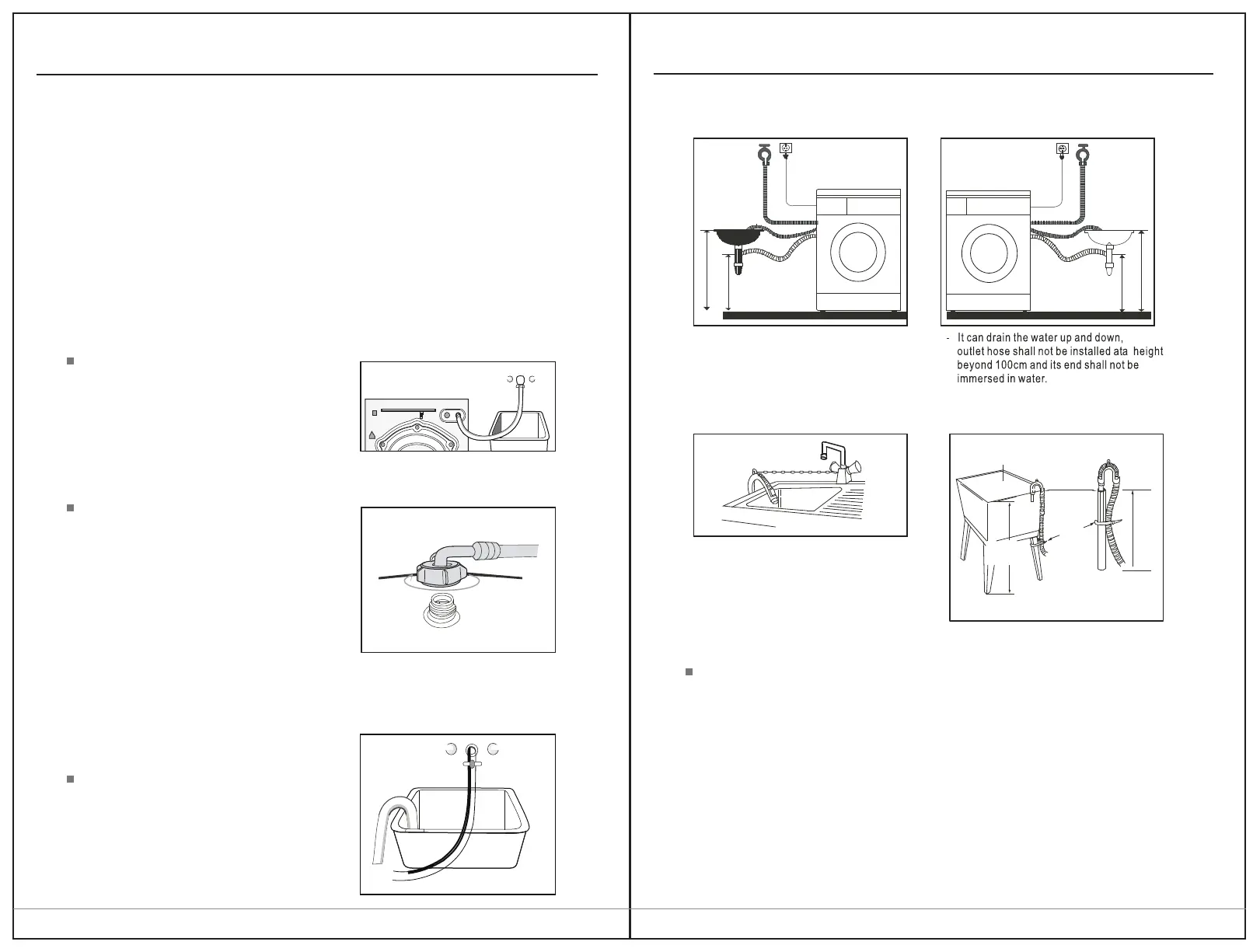 - It can drain the water up and down, outlet hose shall not be installed ata height beyond 100cm and its end shall not be immersed in water.