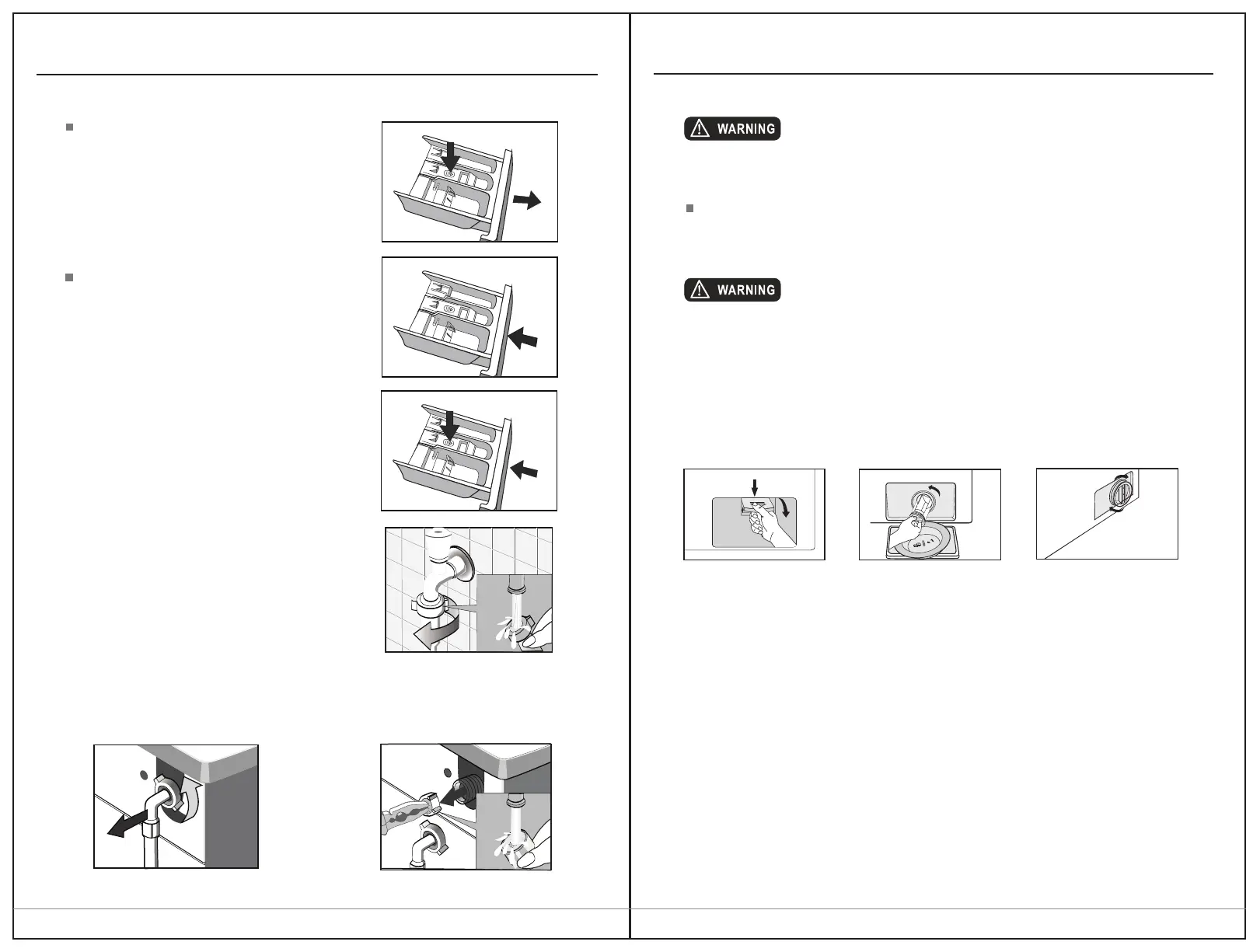 WARNING

WARNING