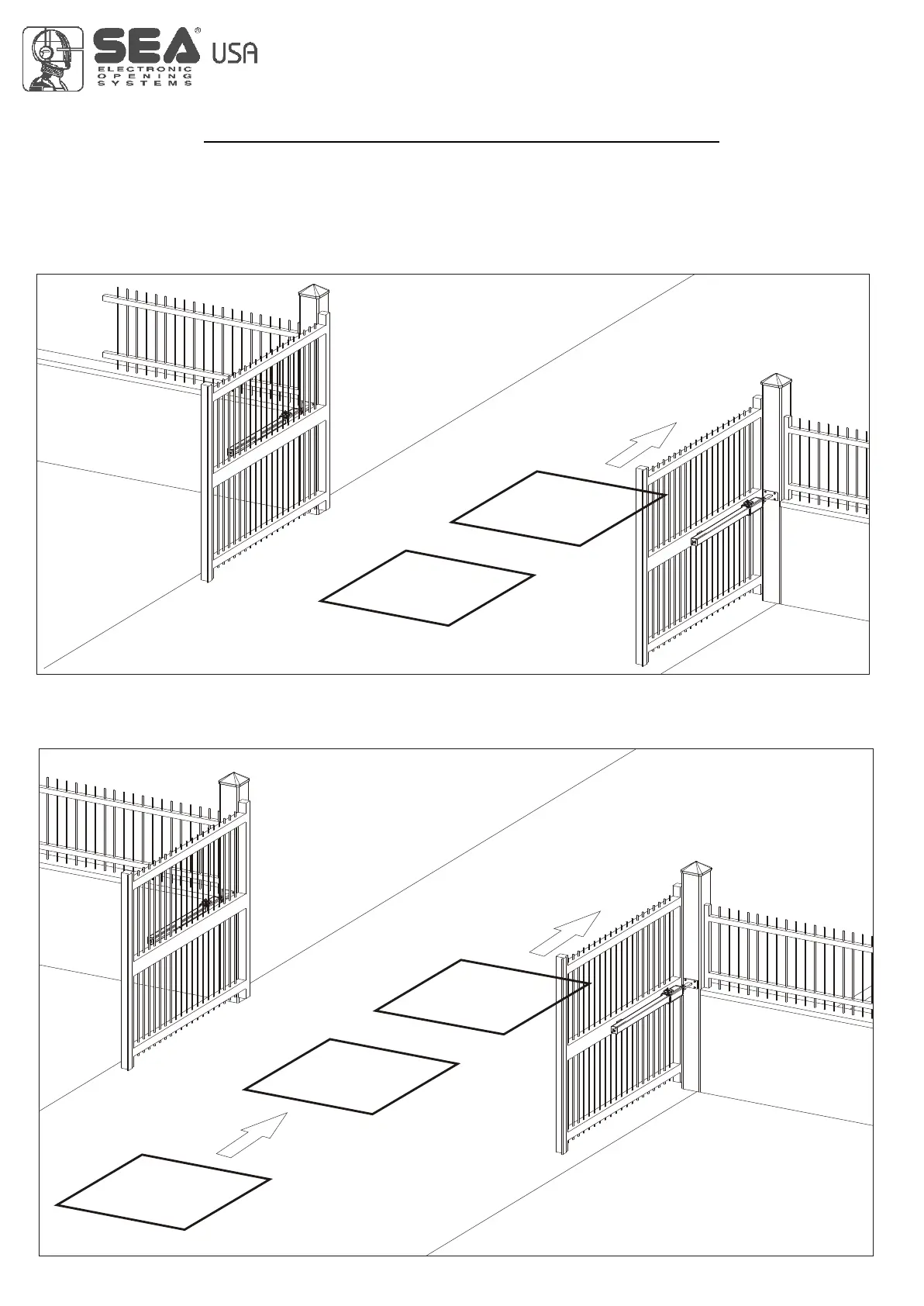 SEA® USA
ELECTRONIC OPENING SYSTEMS