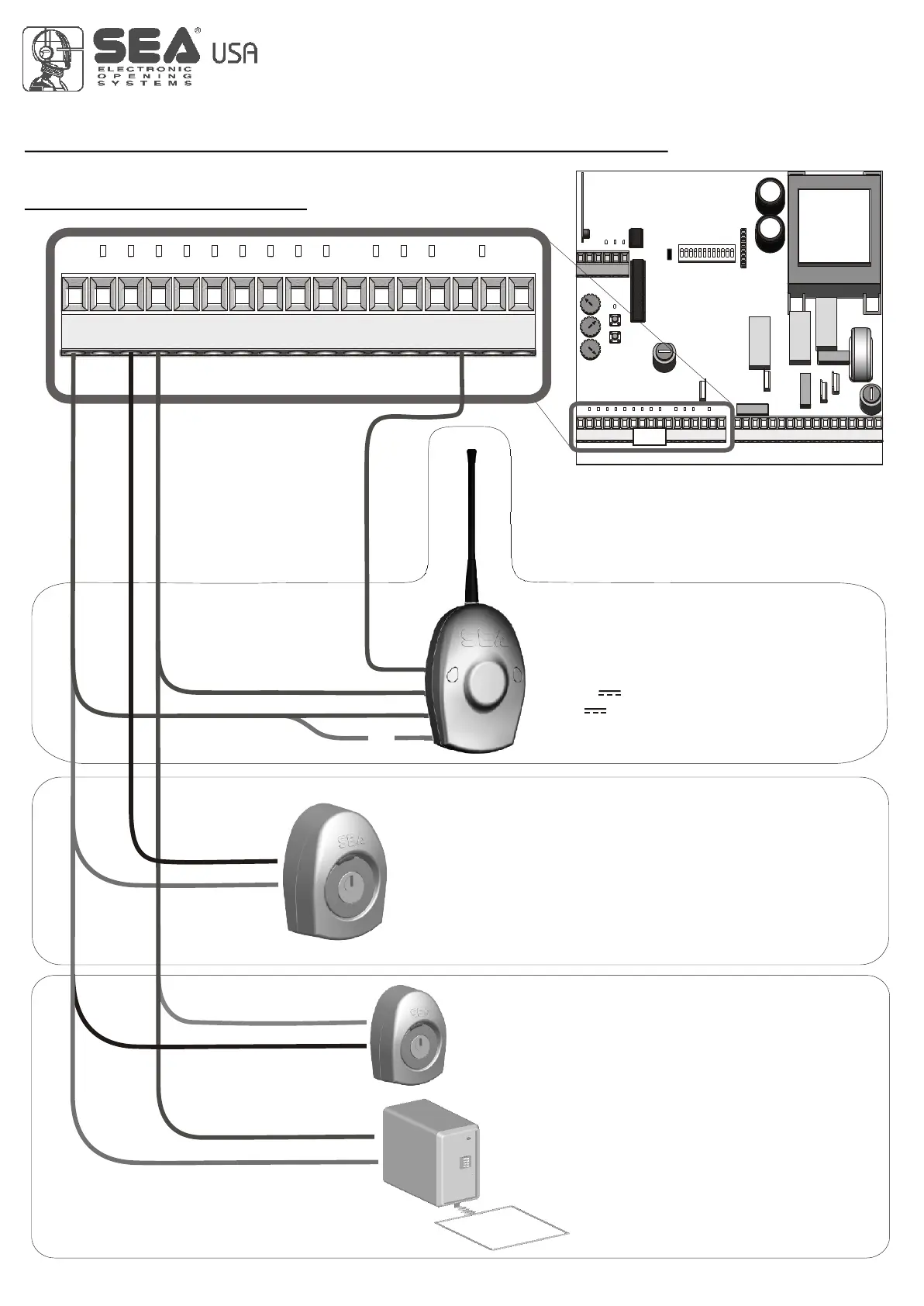 SEA® USA
ELECTRONIC
OPENING
SYSTEMS