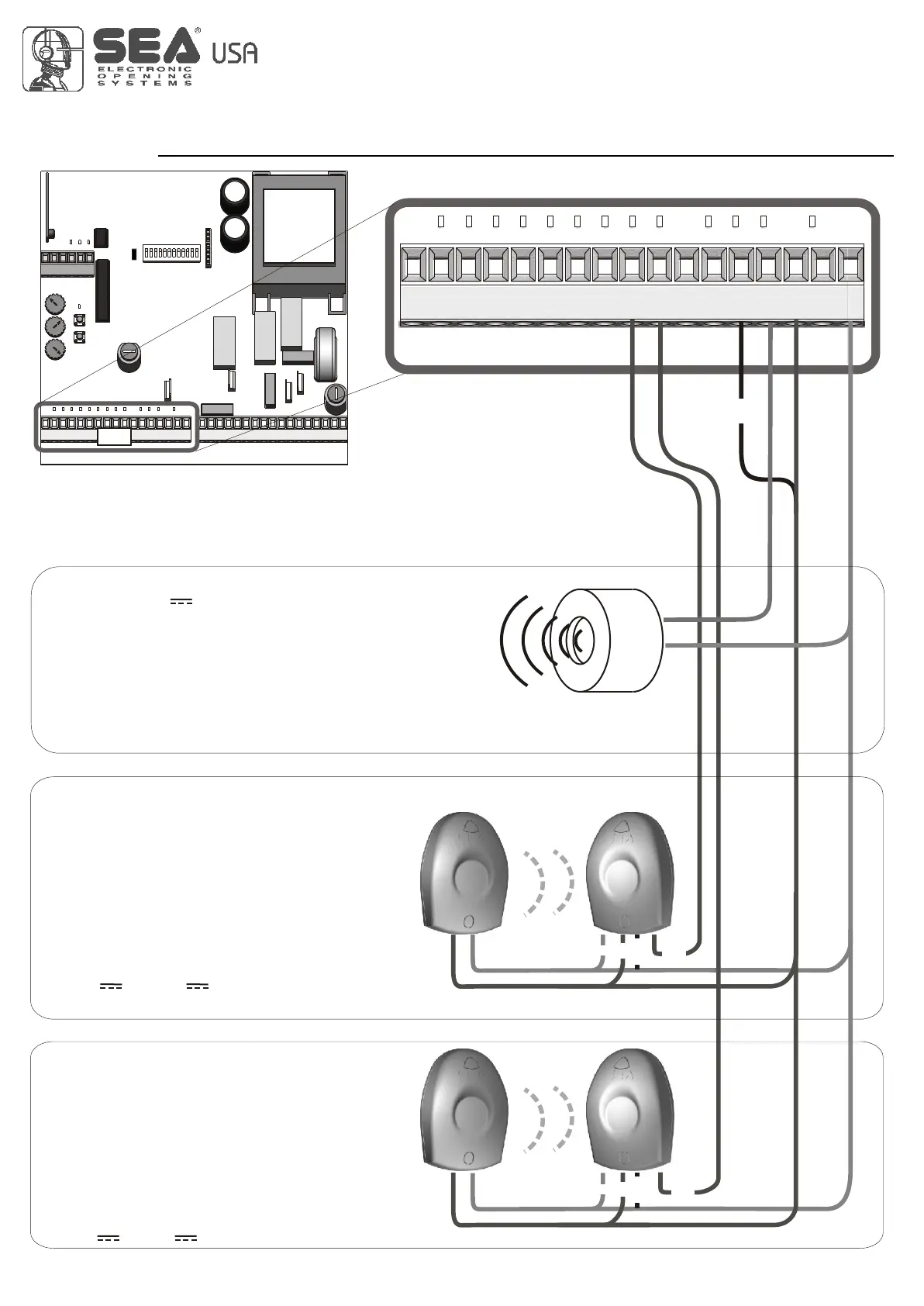 SEA® USA
ELECTRONIC
OPENING
SYSTEMS