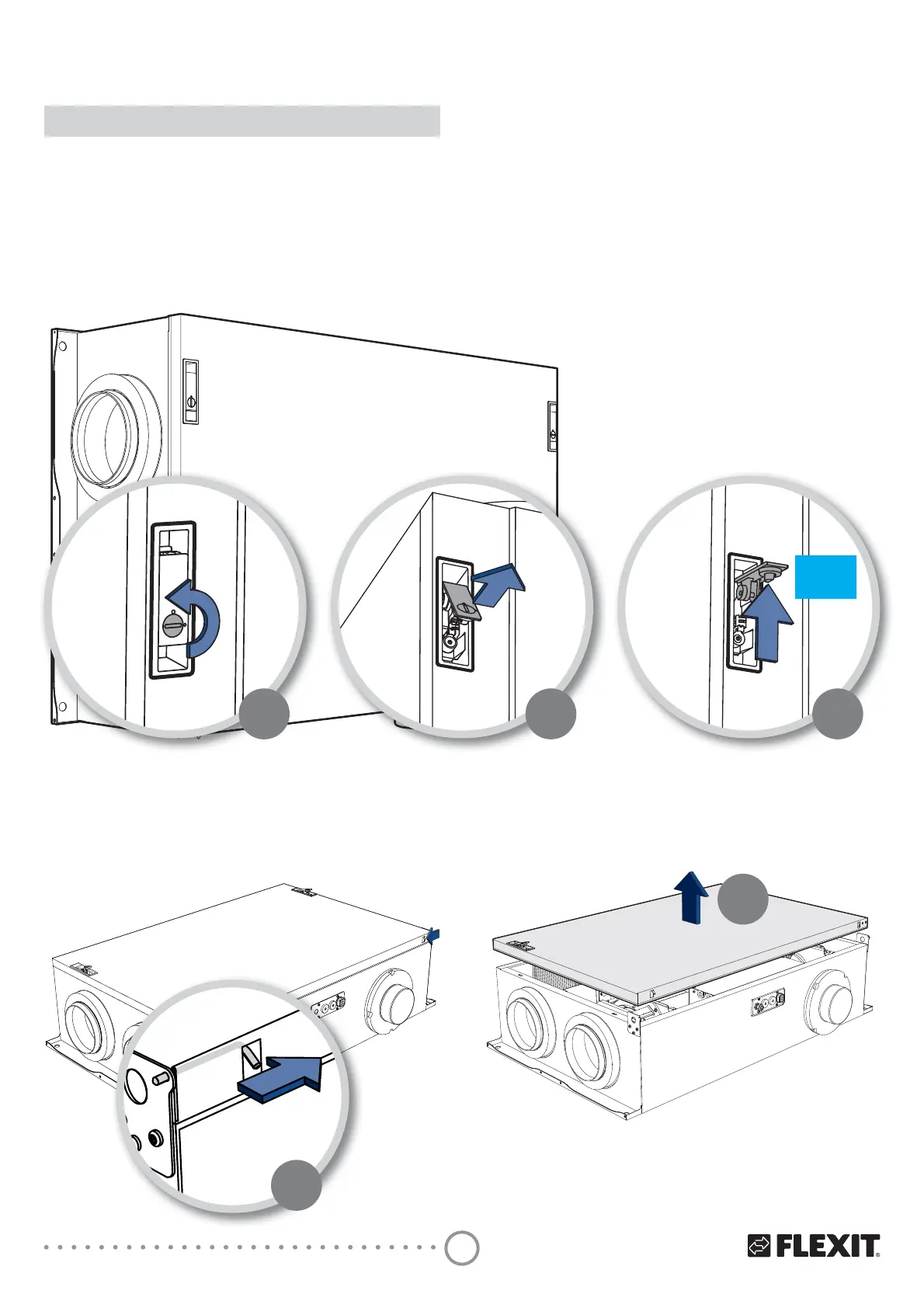 FLEXIT®