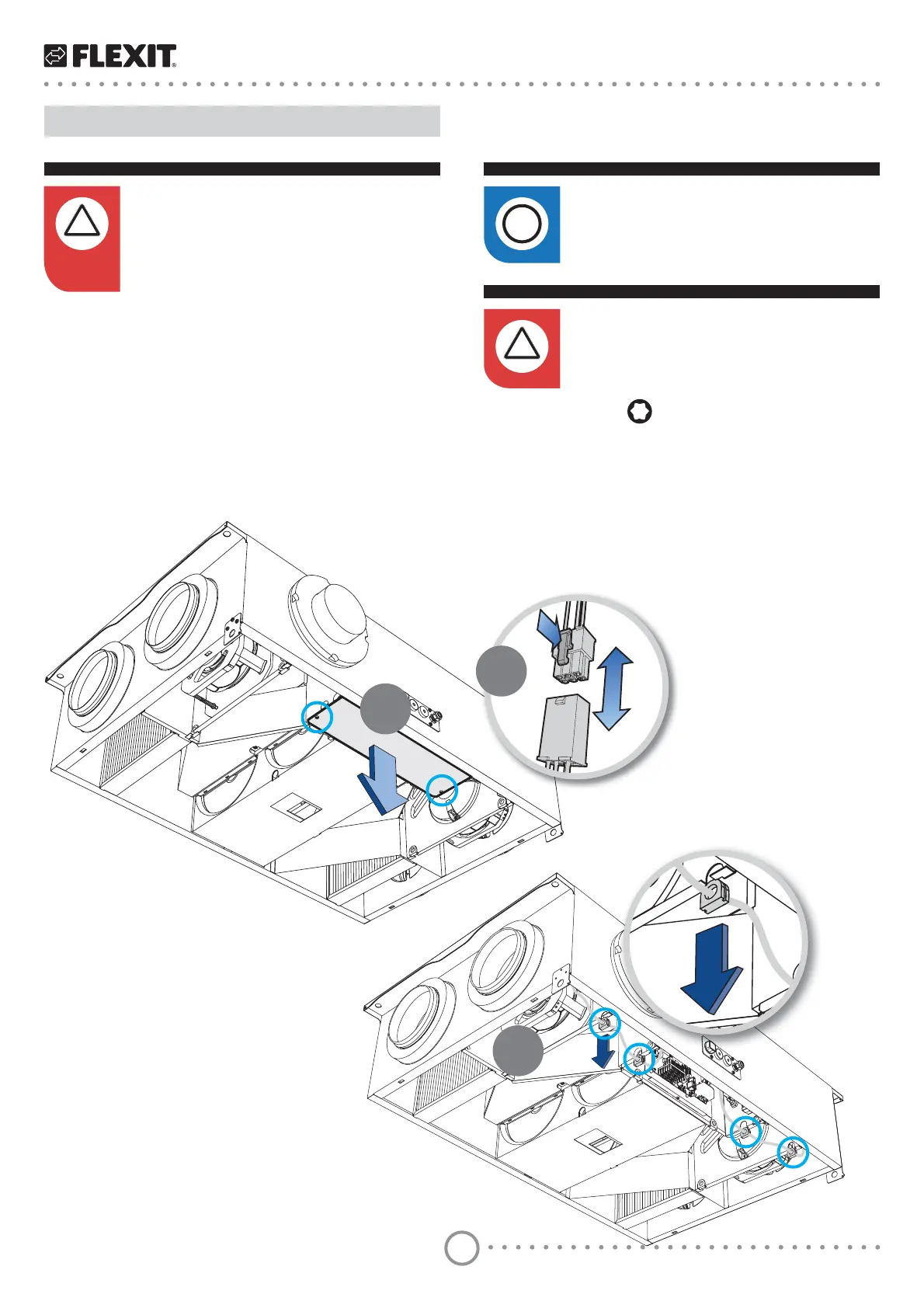 FLEXIT®