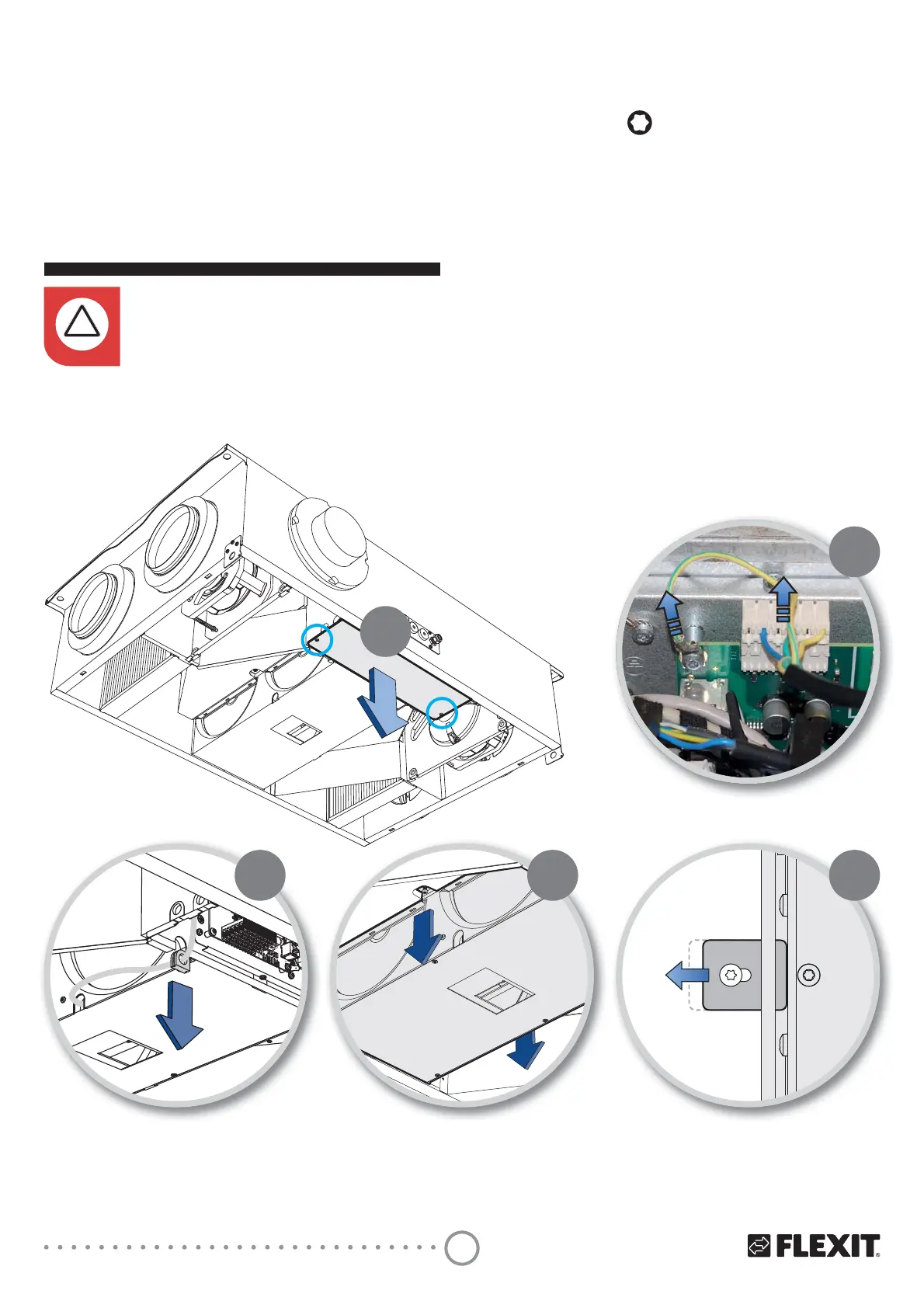 FLEXIT